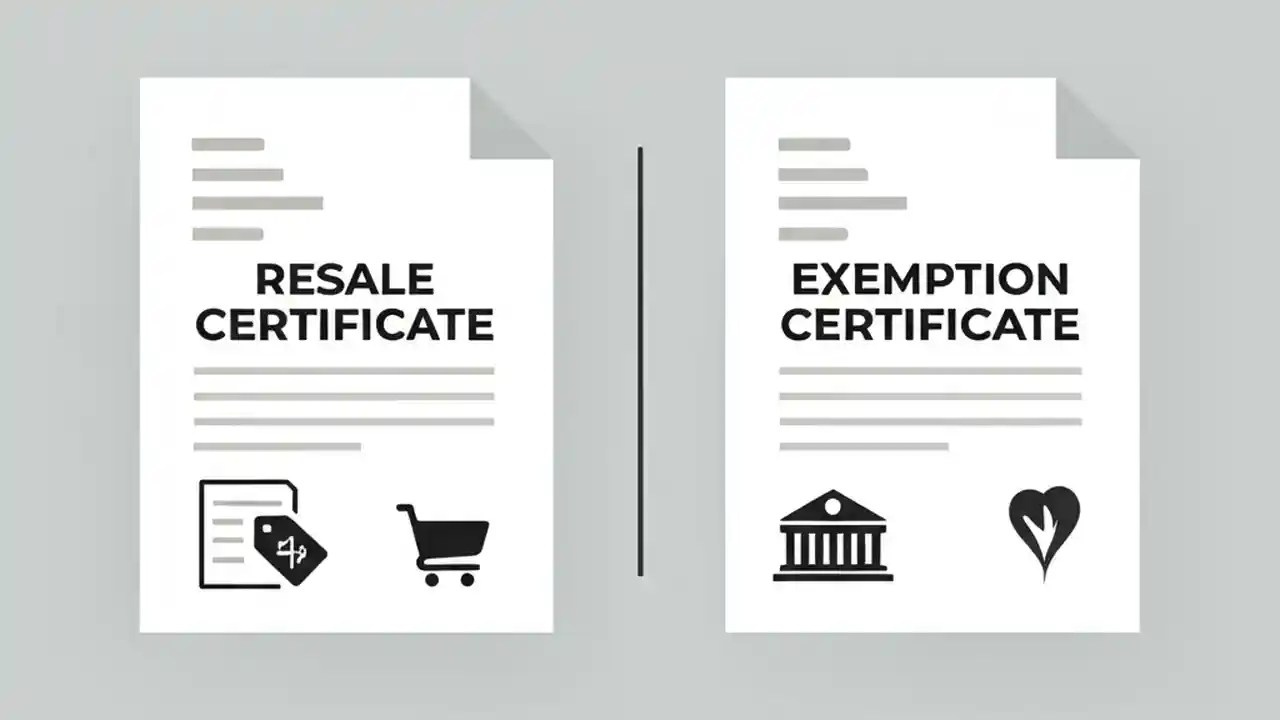 RESALE CERTIFICATE

EXEMPTION CERTIFICATE