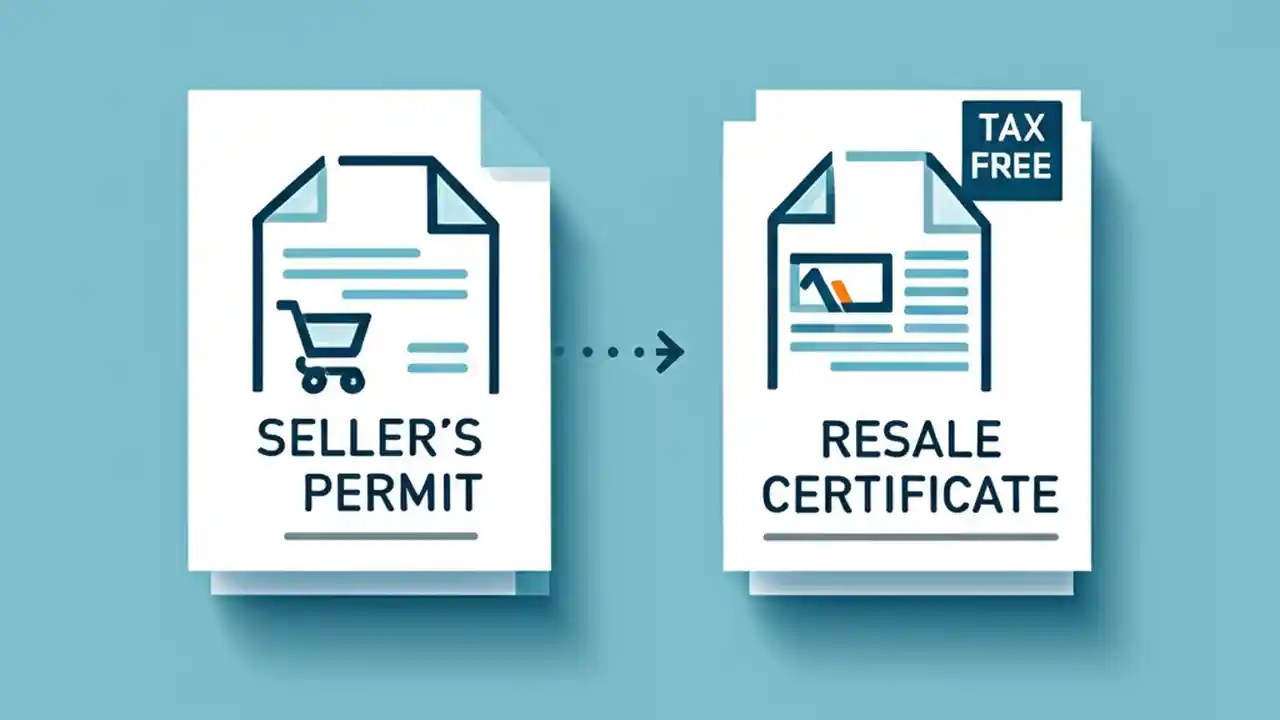 SELLER'S PERMIT

TAX FREE

RESALE CERTIFICATE