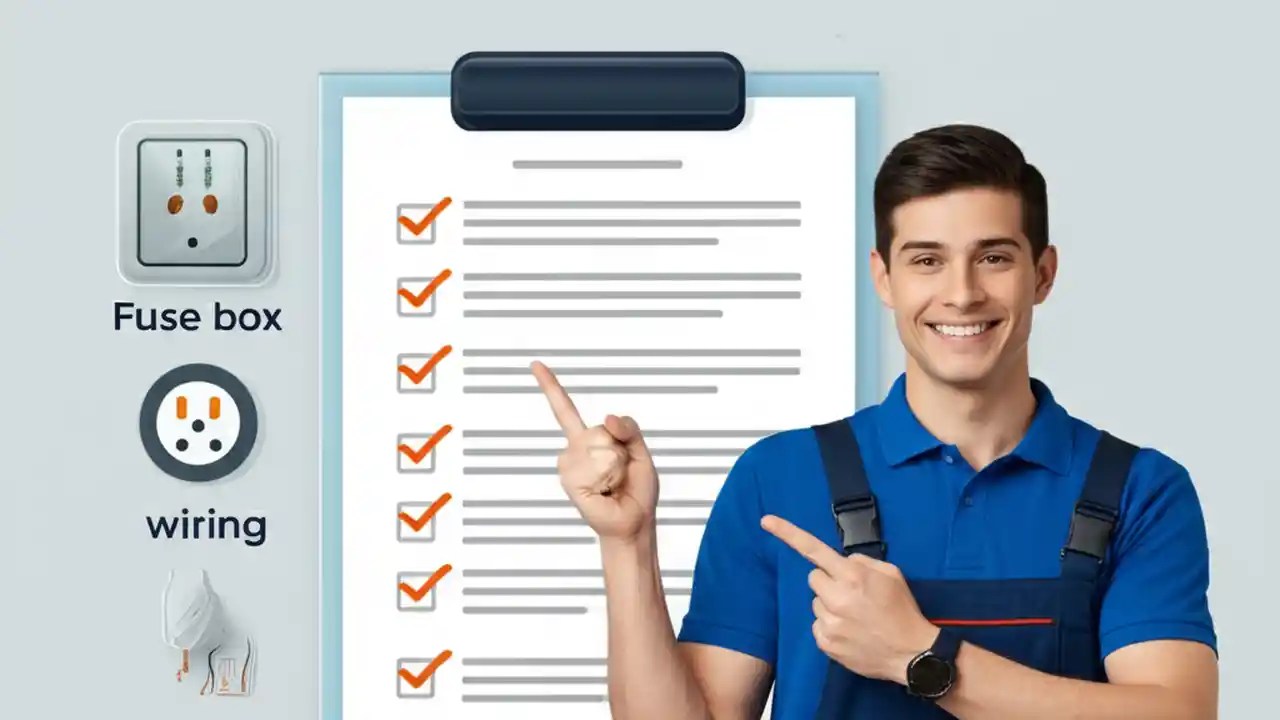 Fuse box

wiring