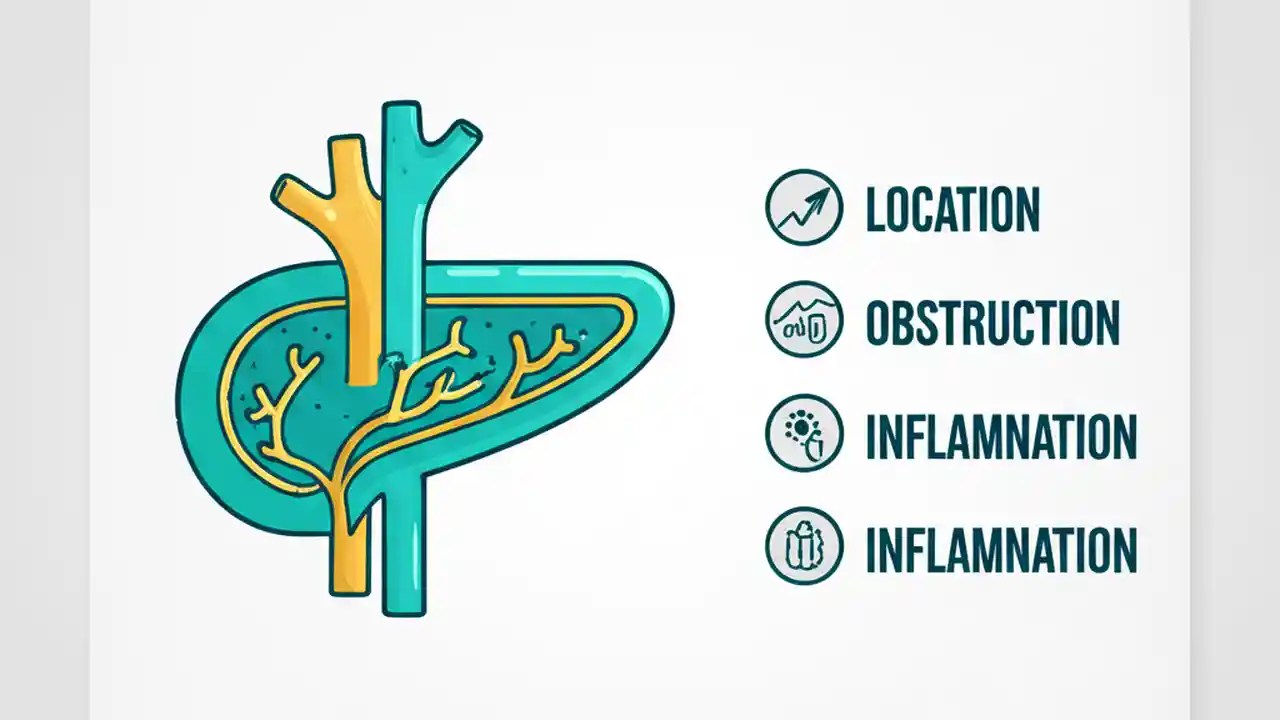 LOCATION

OBSTRUCTION

INFLAMNATION

INFLAMNATION