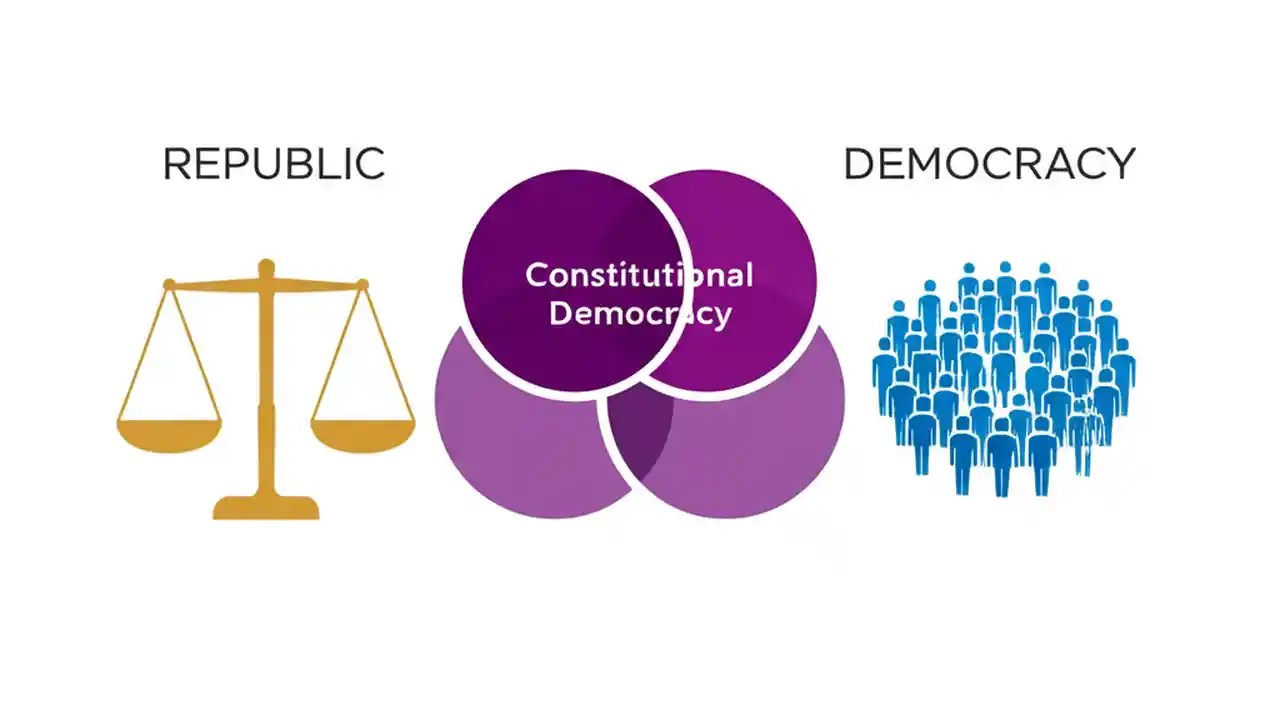 REPUBLIC

Constitutional Democracy

DEMOCRACY