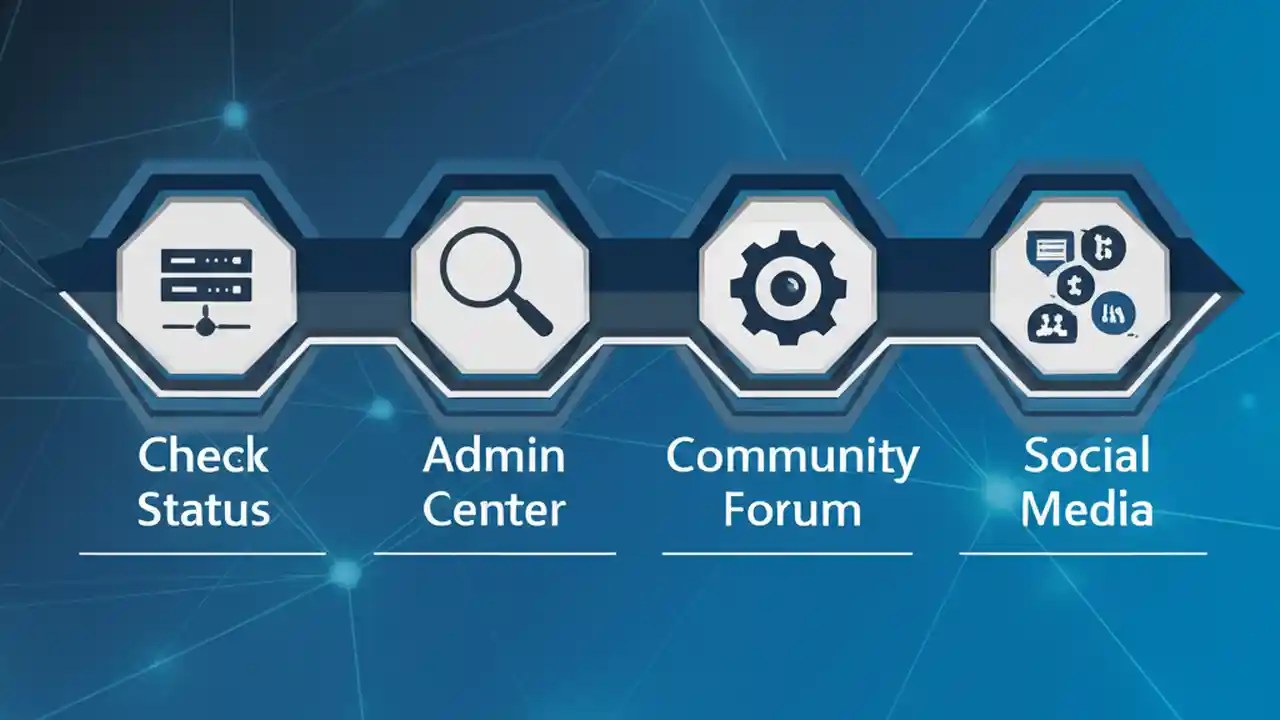 Check Status

Admin Center

Community Forum

Social Media