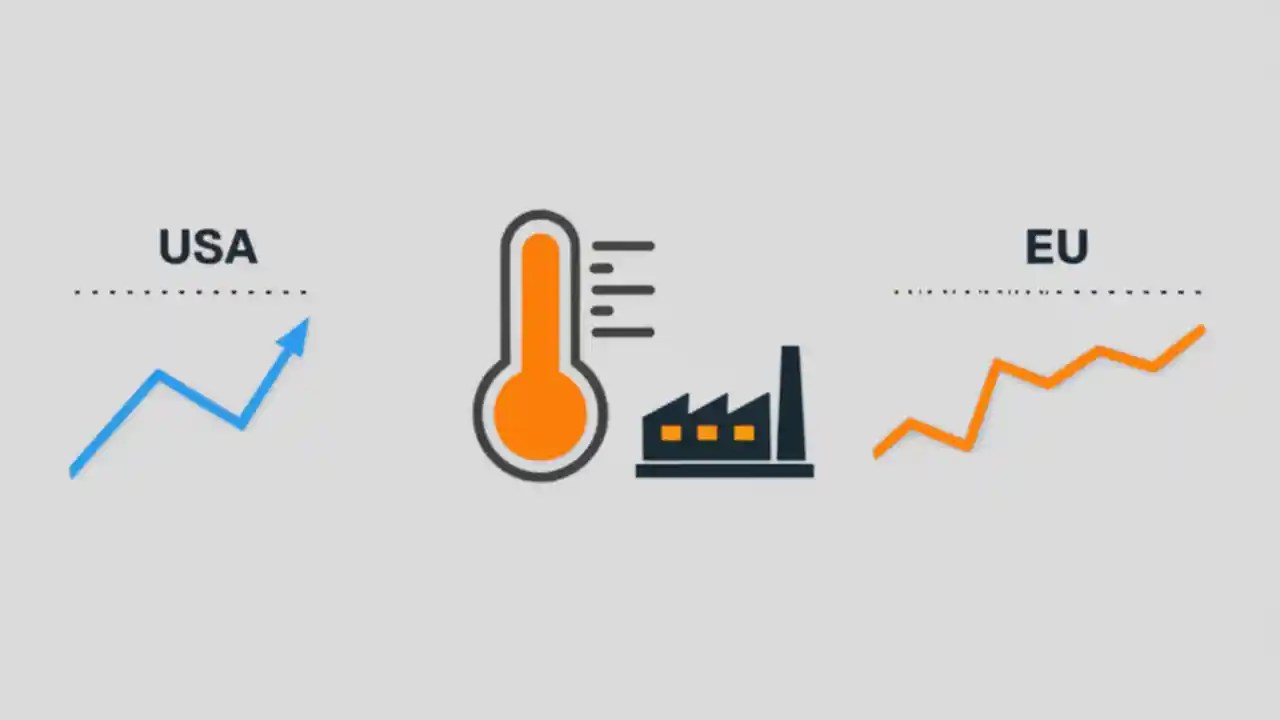 USA

EU