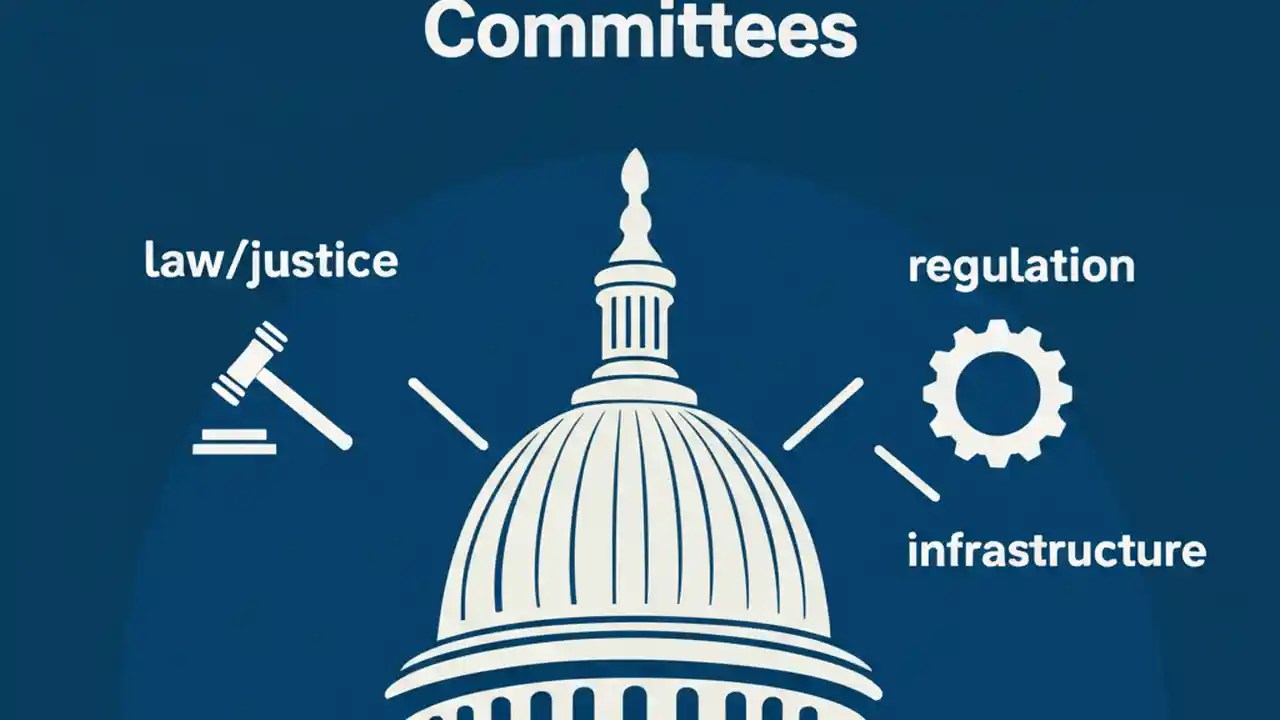 Committees

law/justice

regulation

infrastructure