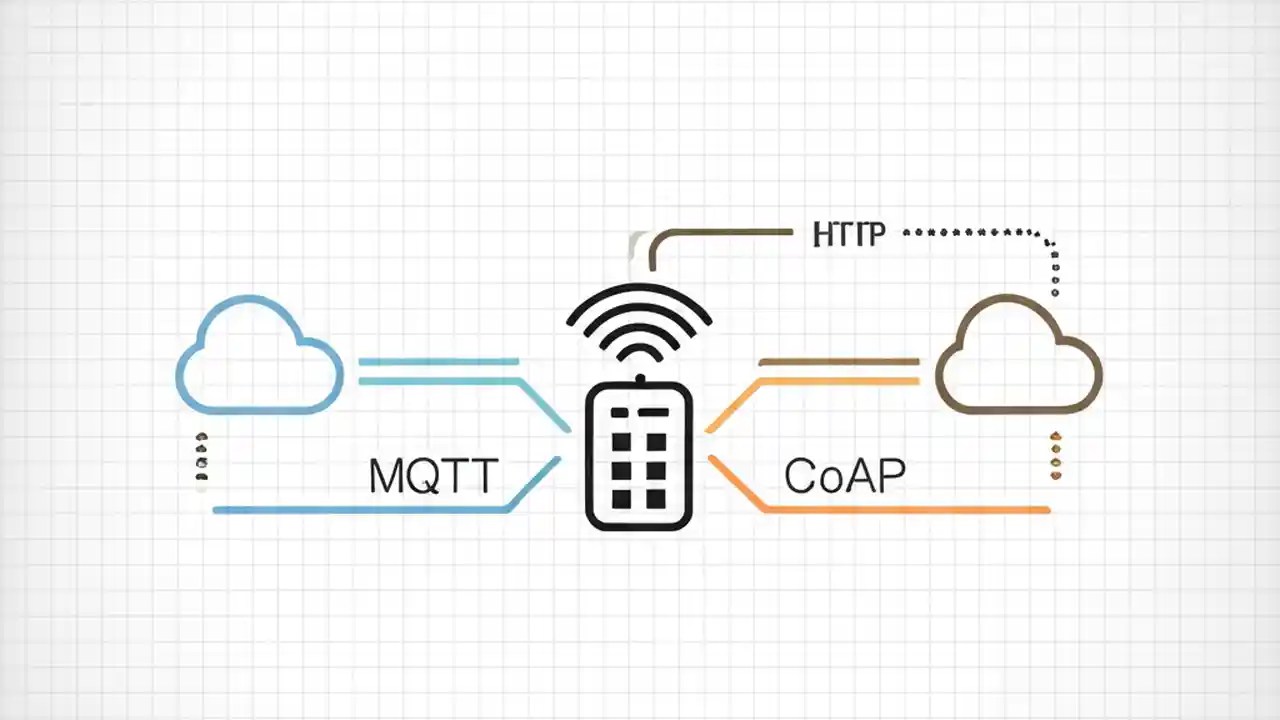 HTTP

MQTT

CoAP