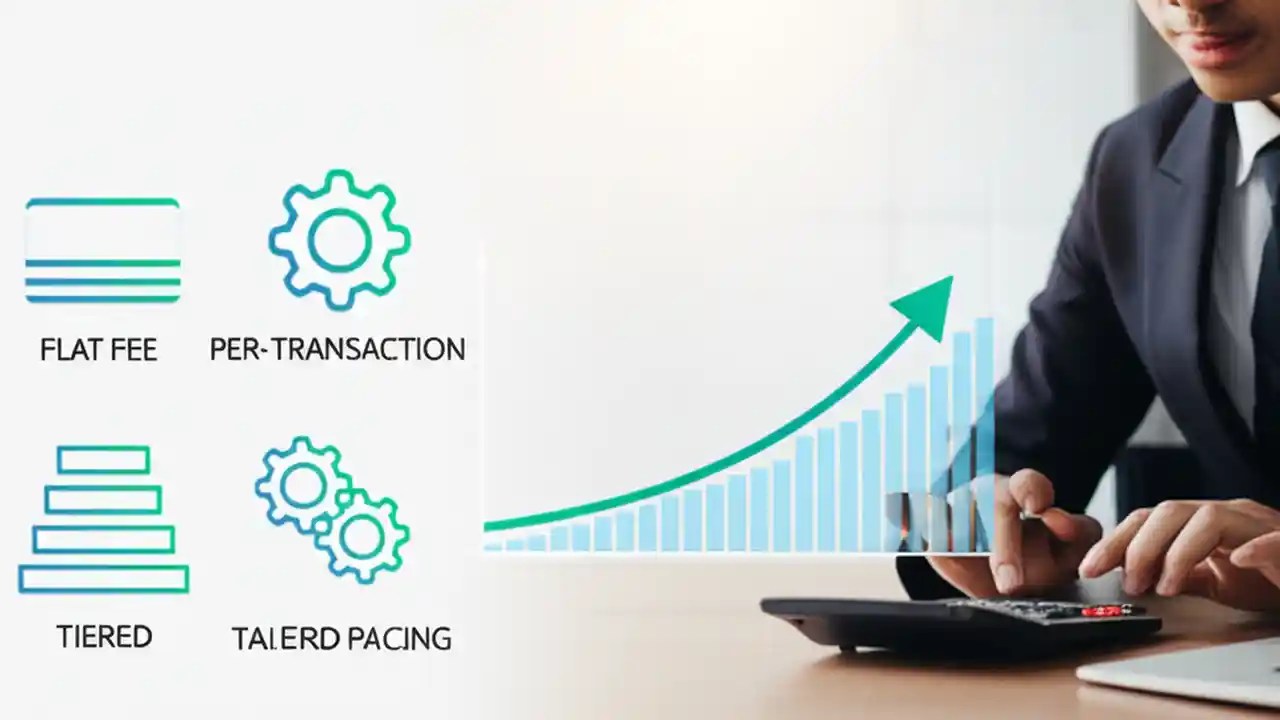 FLAT FEE
PER-TRANSACTION
TIERED
TALERD PACING