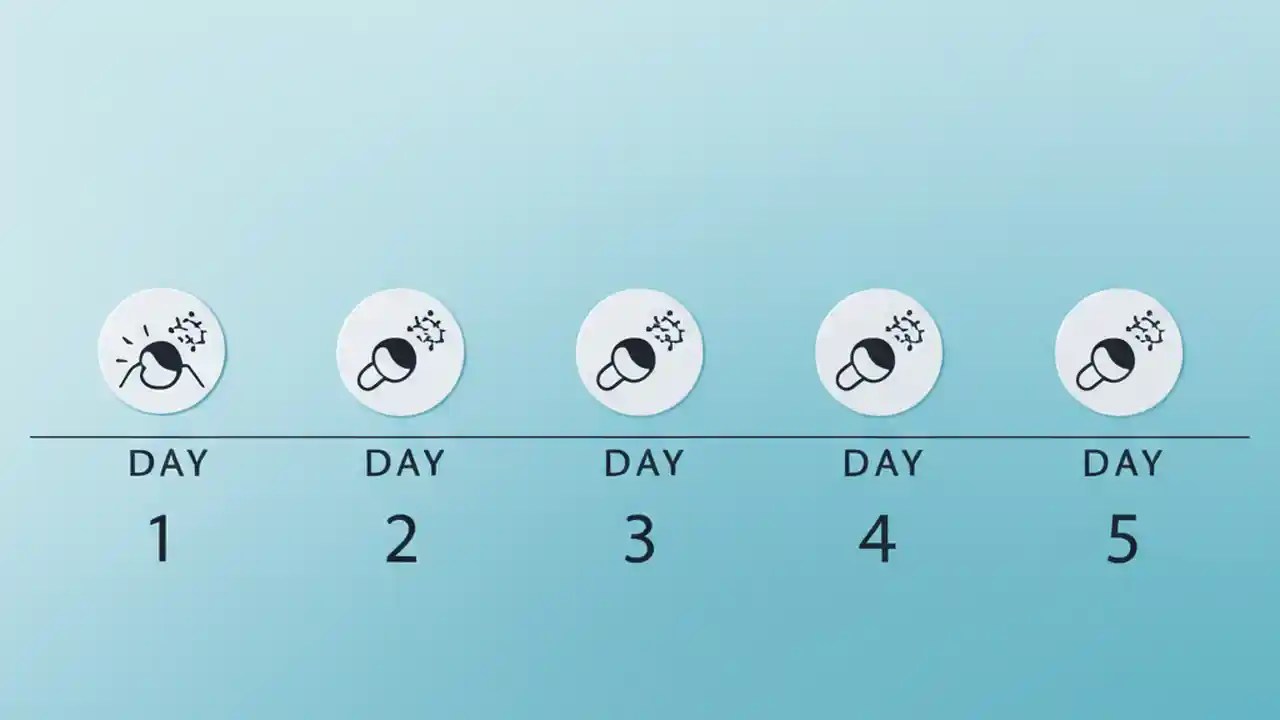 DAY
1

DAY
2

DAY
3

DAY
4

DAY
5