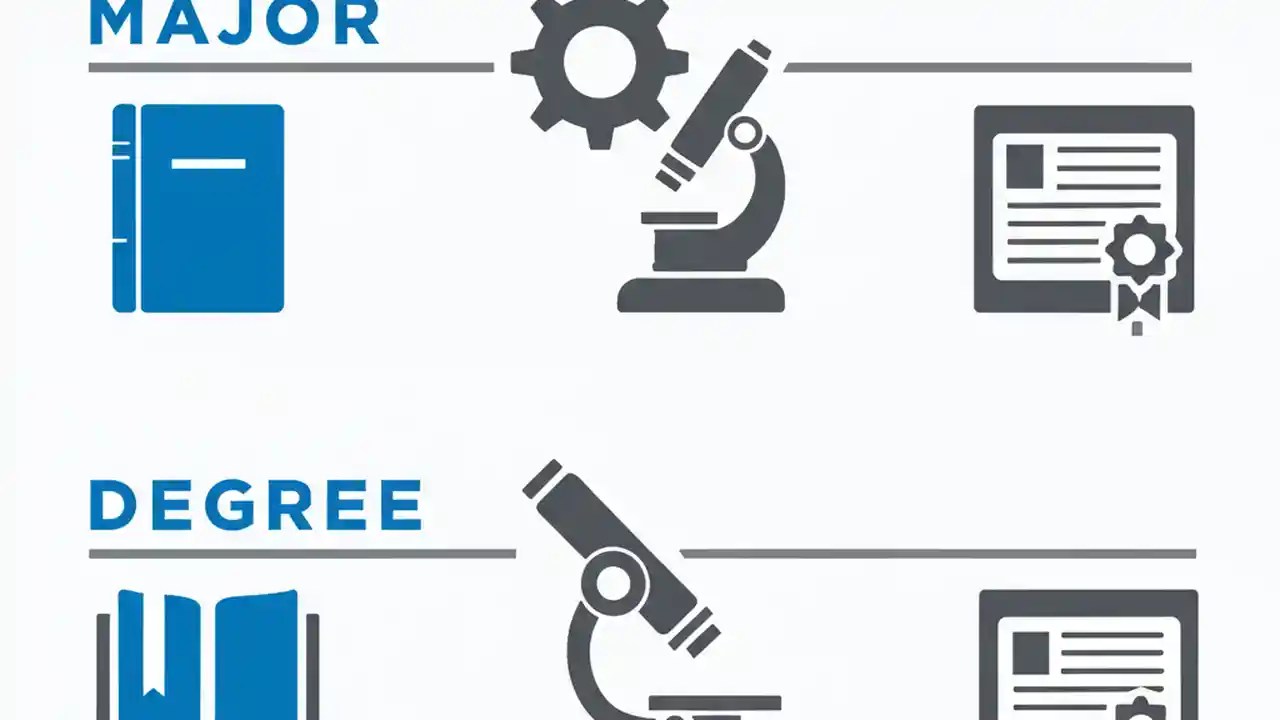 MAJOR

DEGREE