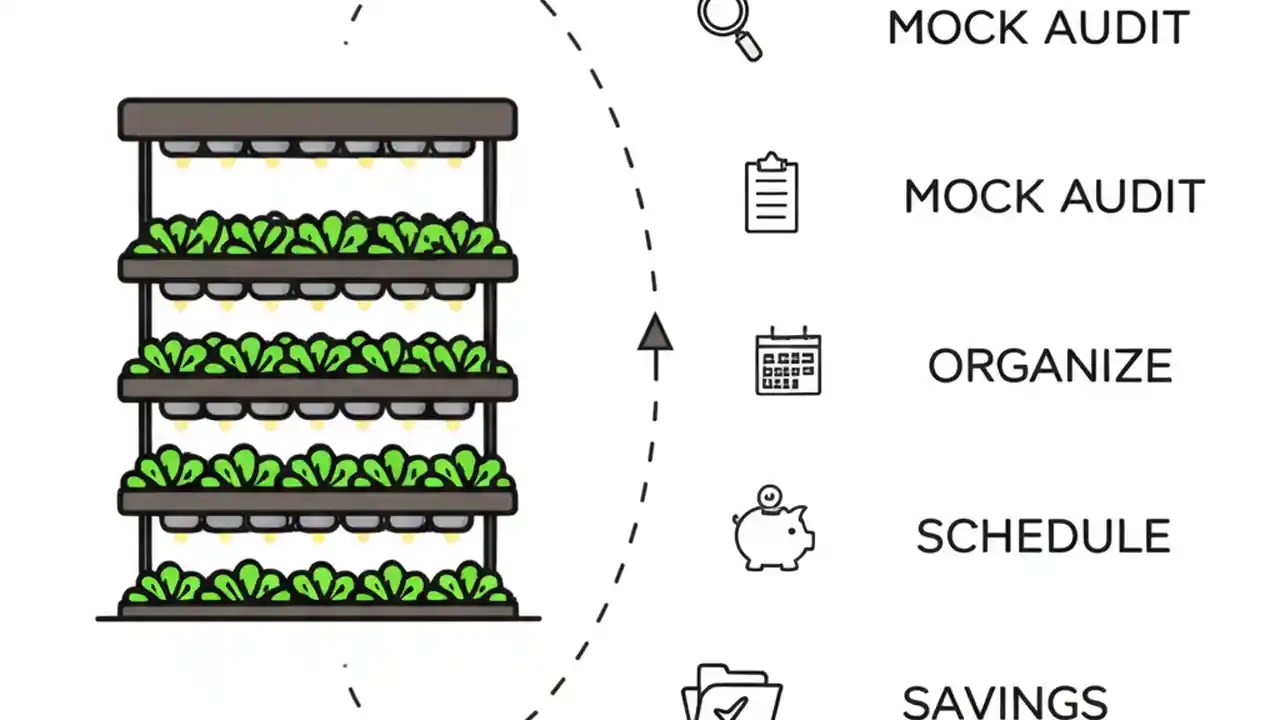 MOCK AUDIT

MOCK AUDIT

ORGANIZE

SCHEDULE

SAVINGS