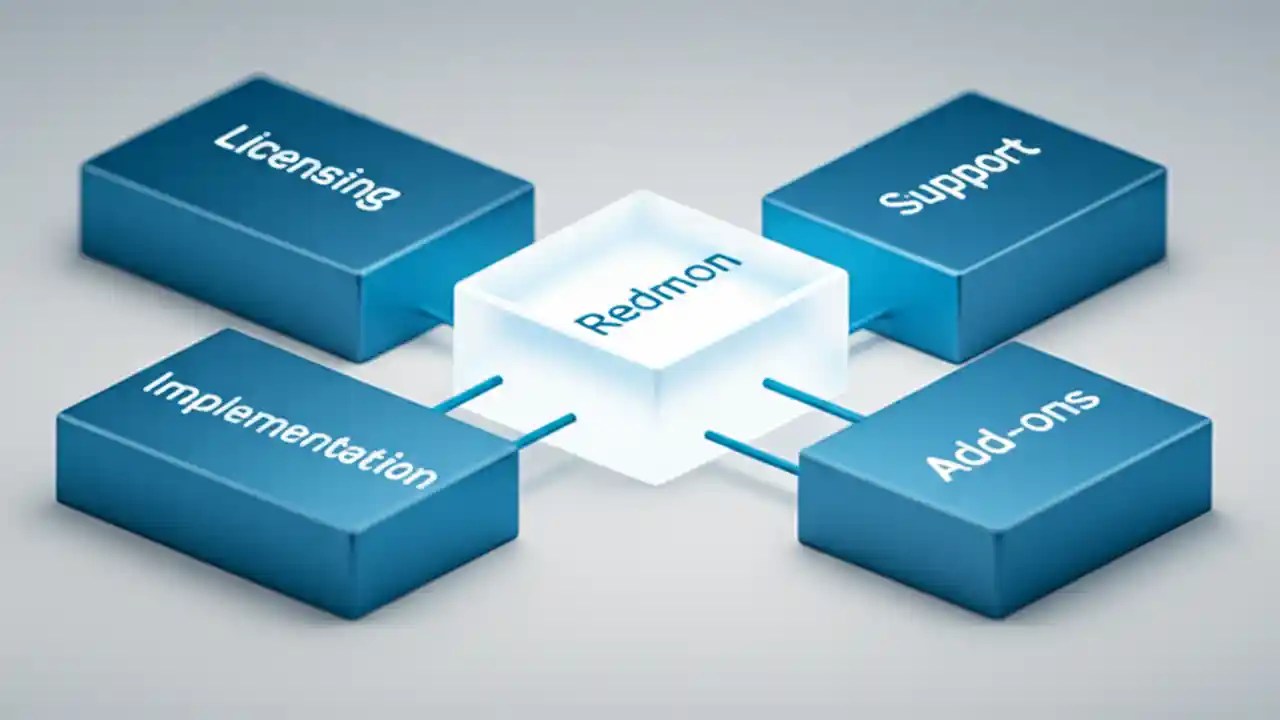 Licensing

Support

Redmon

Implementation

Add-ons