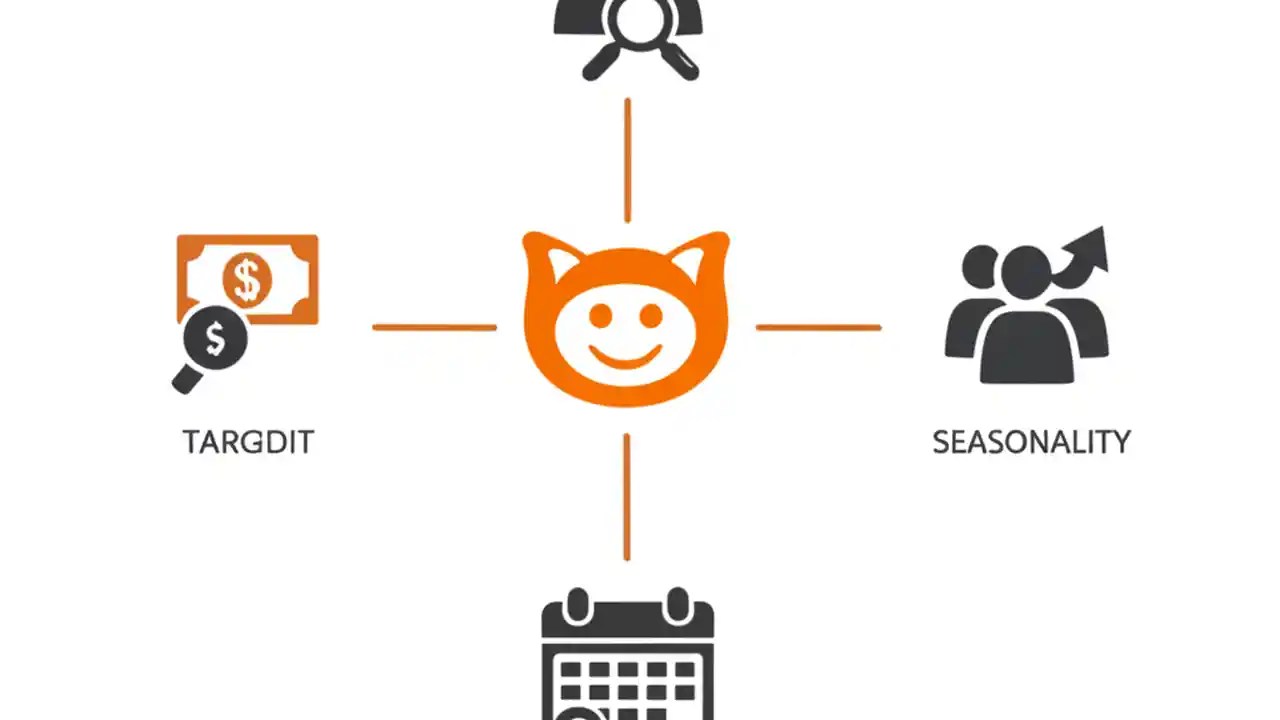 $
$
TARGDIT
SEASONALITY