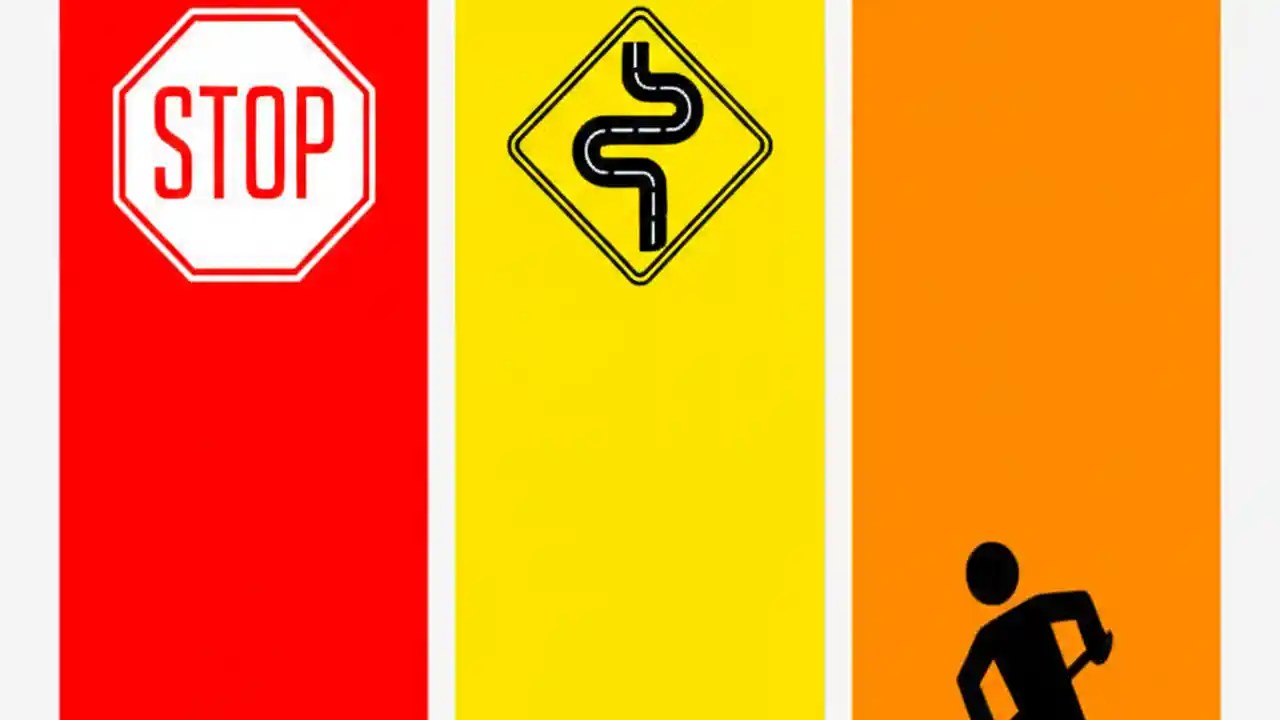 STOP