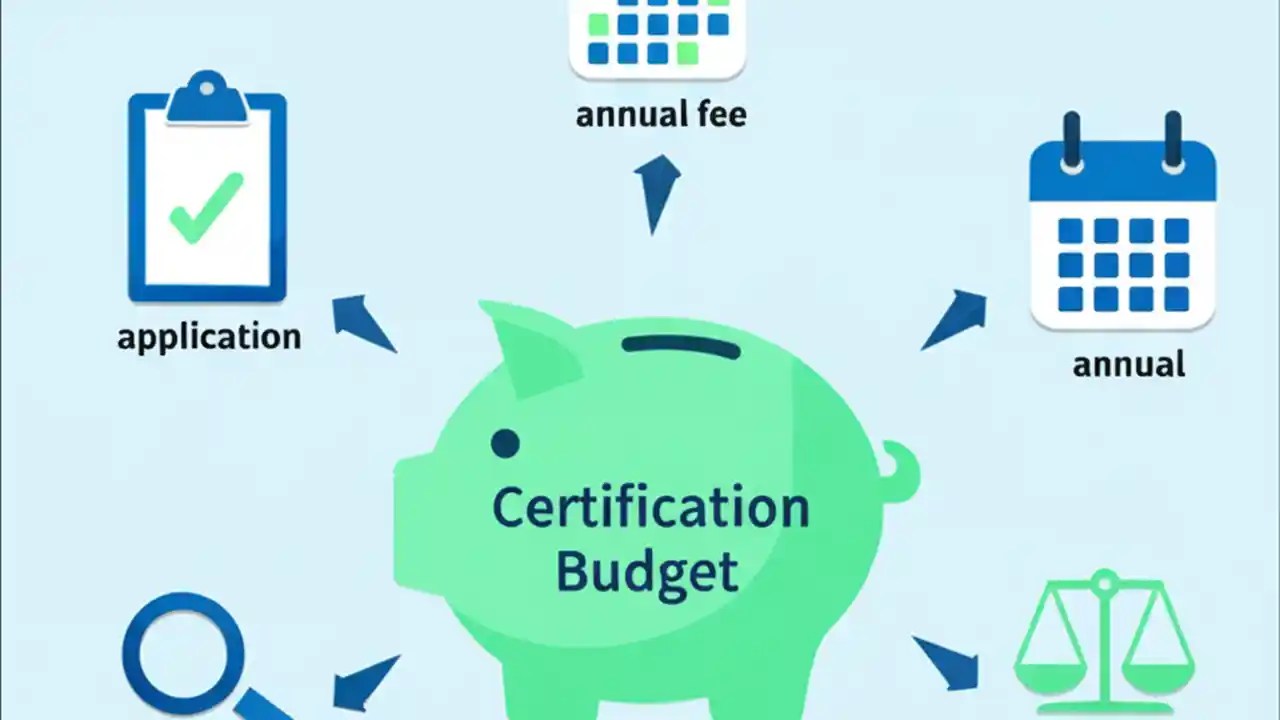 annual fee

application

annual

Certification Budget