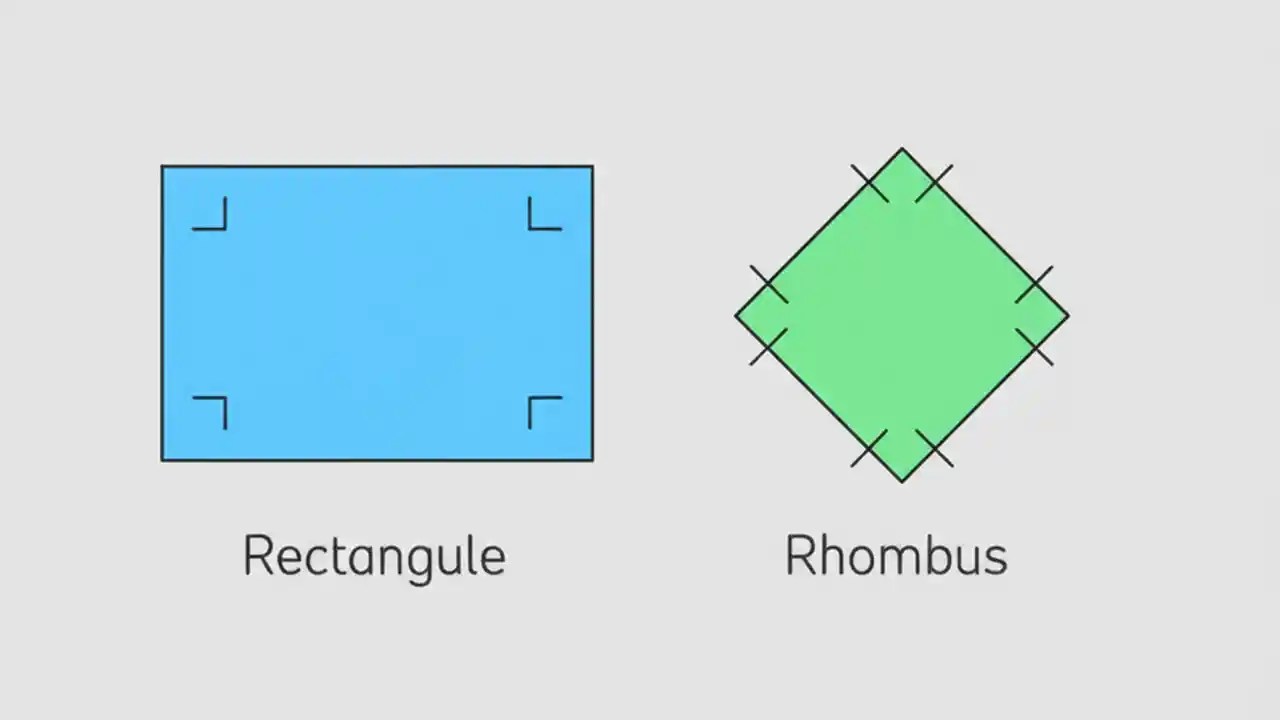 Rectangule

Rhombus