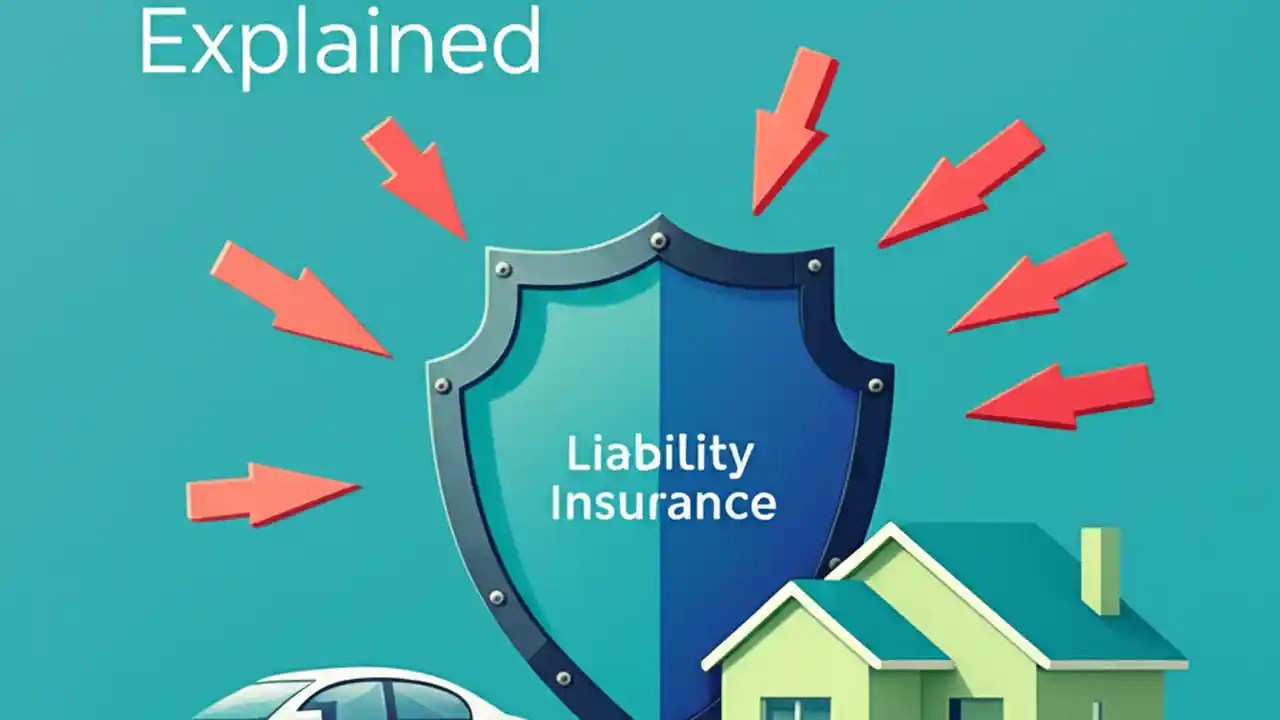 Explained

Liability Insurance