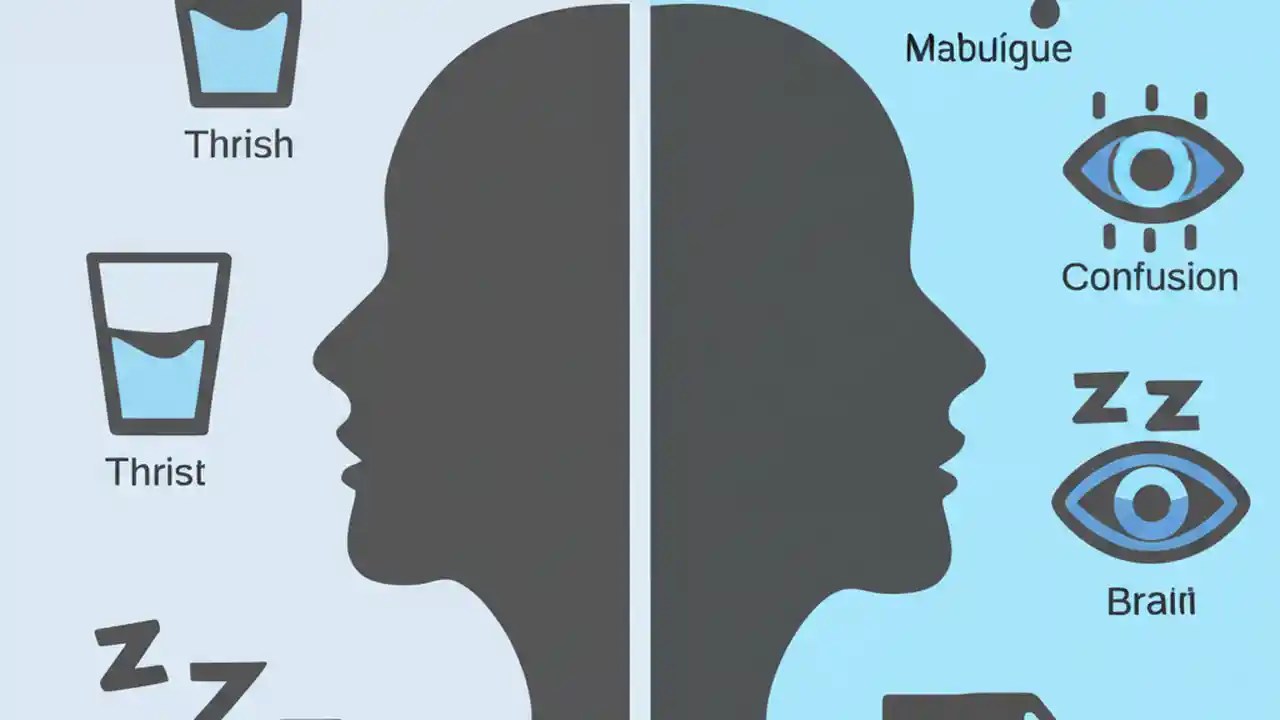 Thrish

Thrist

z z

Mabuígue

Confusion

z z

Brairi