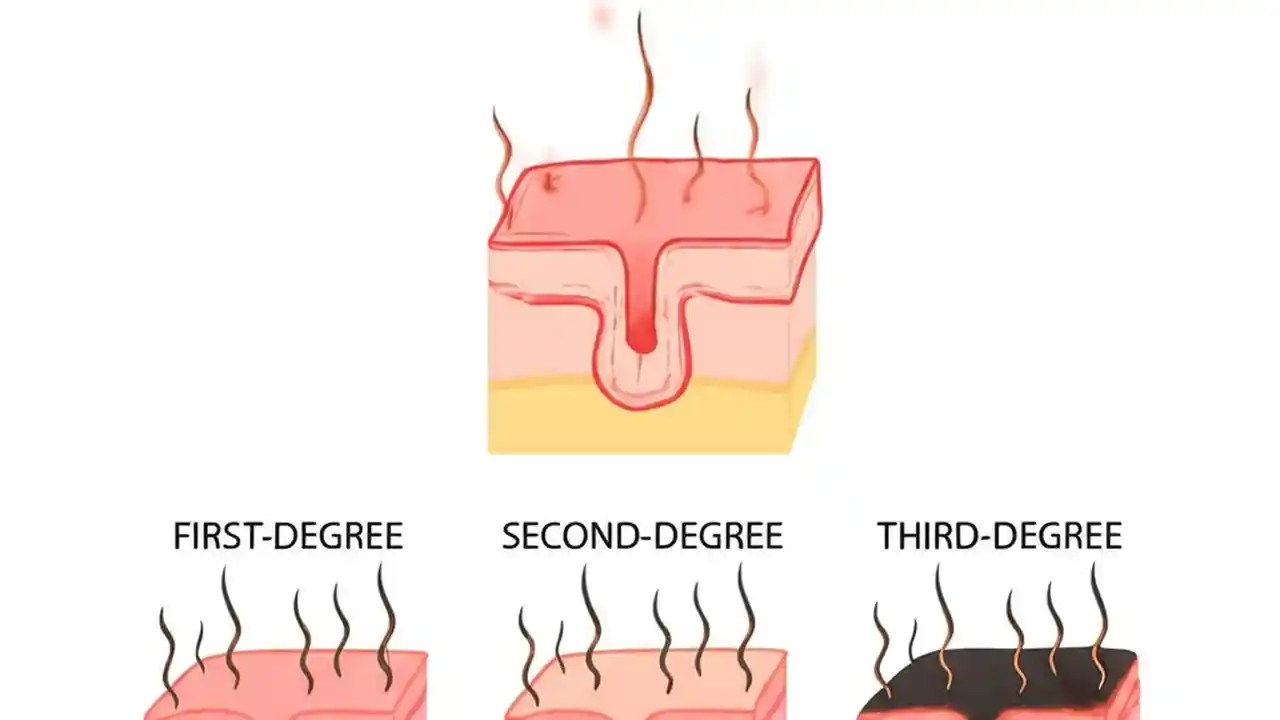 FIRST-DEGREE

SECOND-DEGREE

THIRD-DEGREE