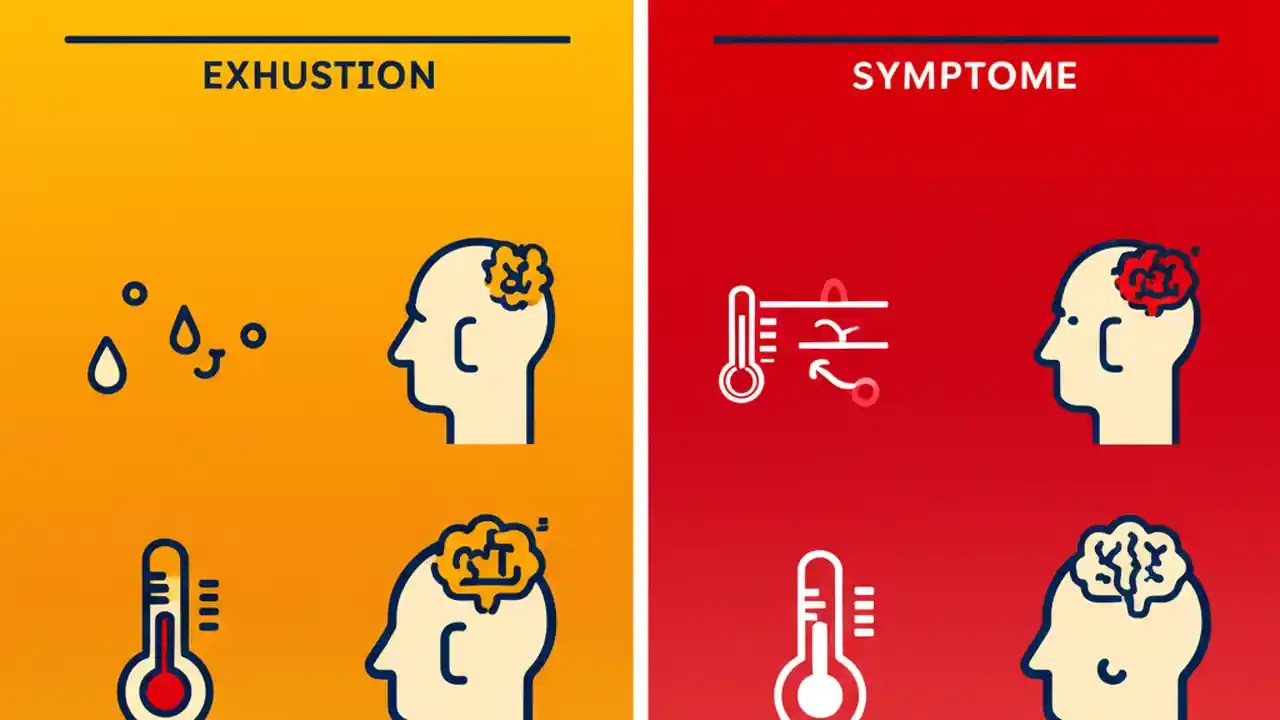 EXHUSTION

SYMPTOME