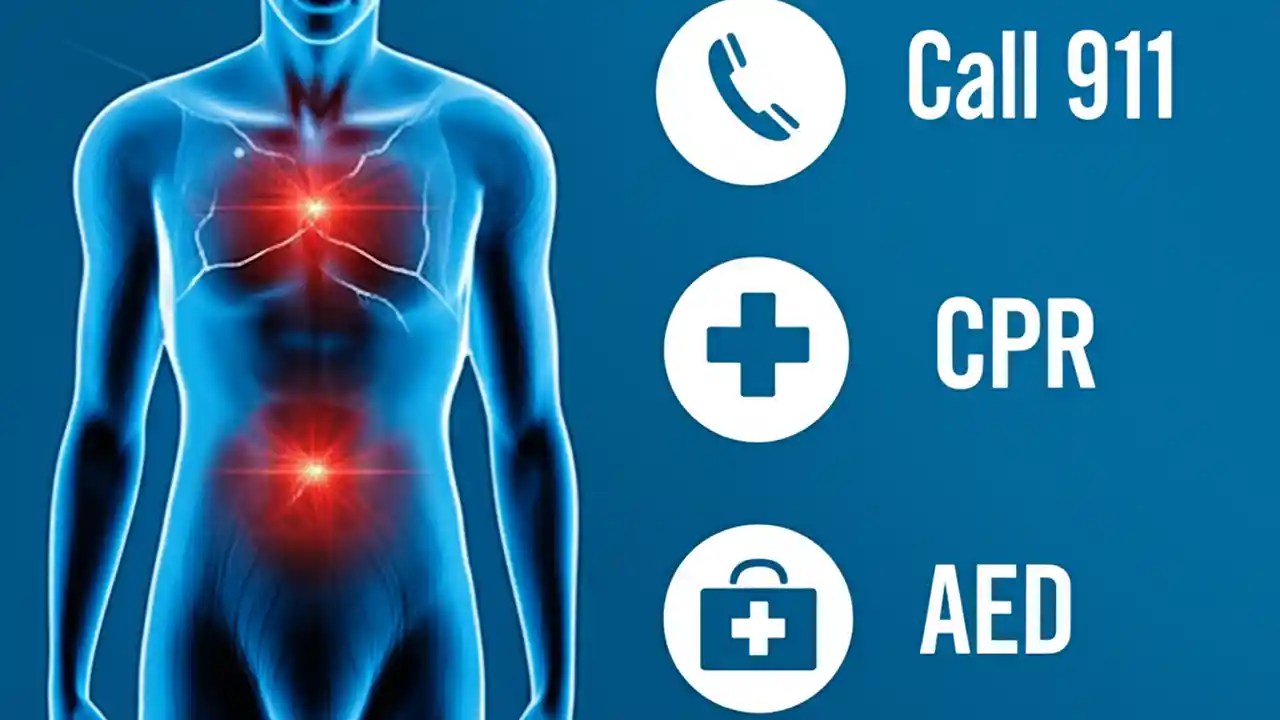 Call 911

CPR

AED