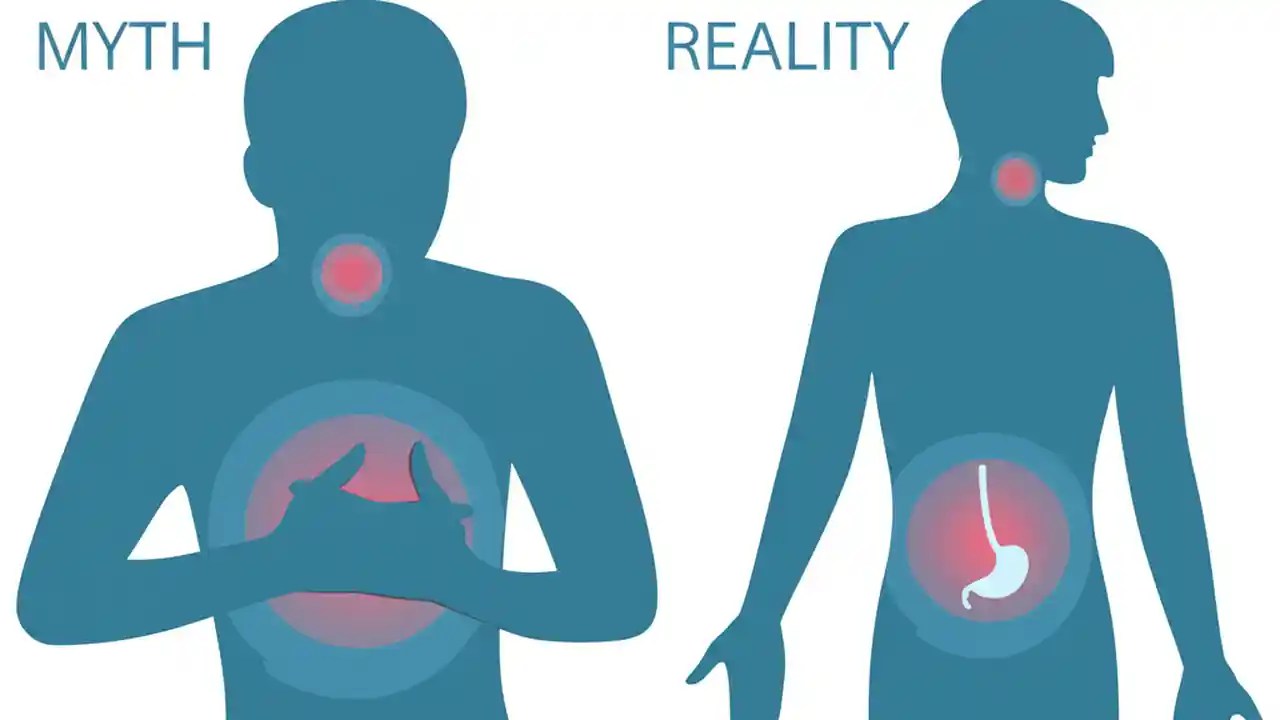 MYTH

REALITY