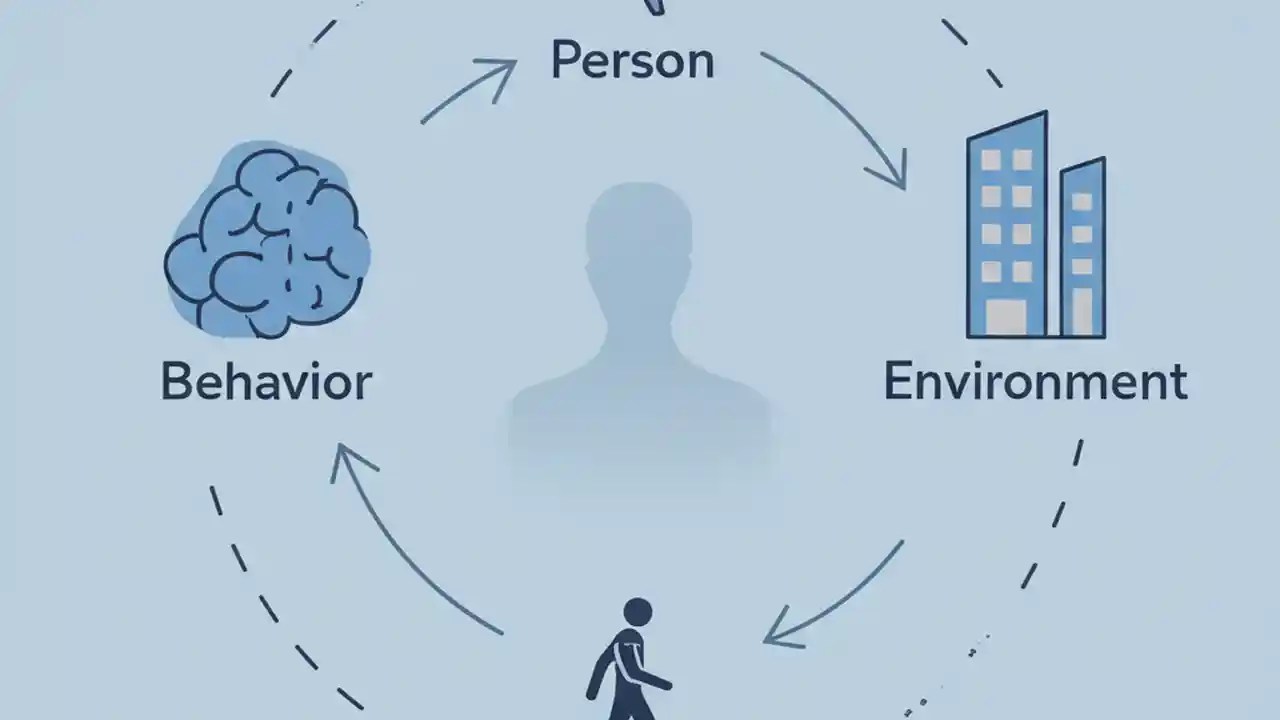 Person

Behavior

Environment