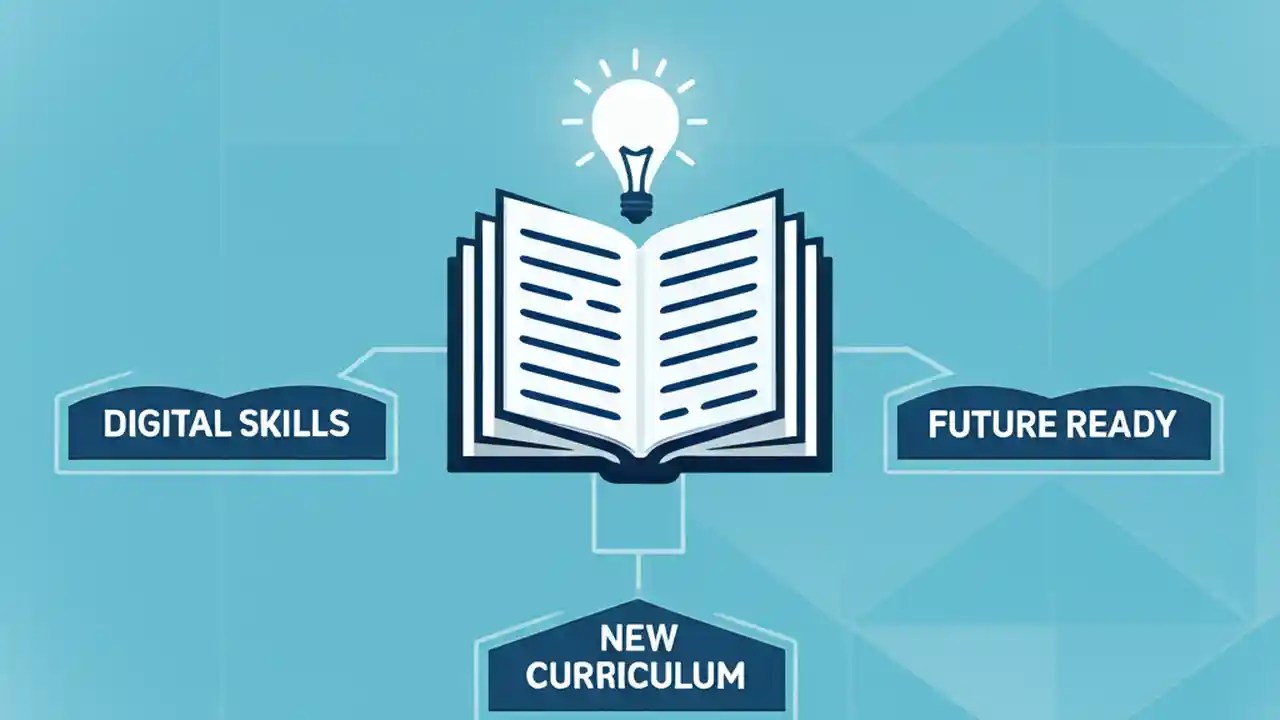 DIGITAL SKILLS

FUTURE READY

NEW CURRICULUM