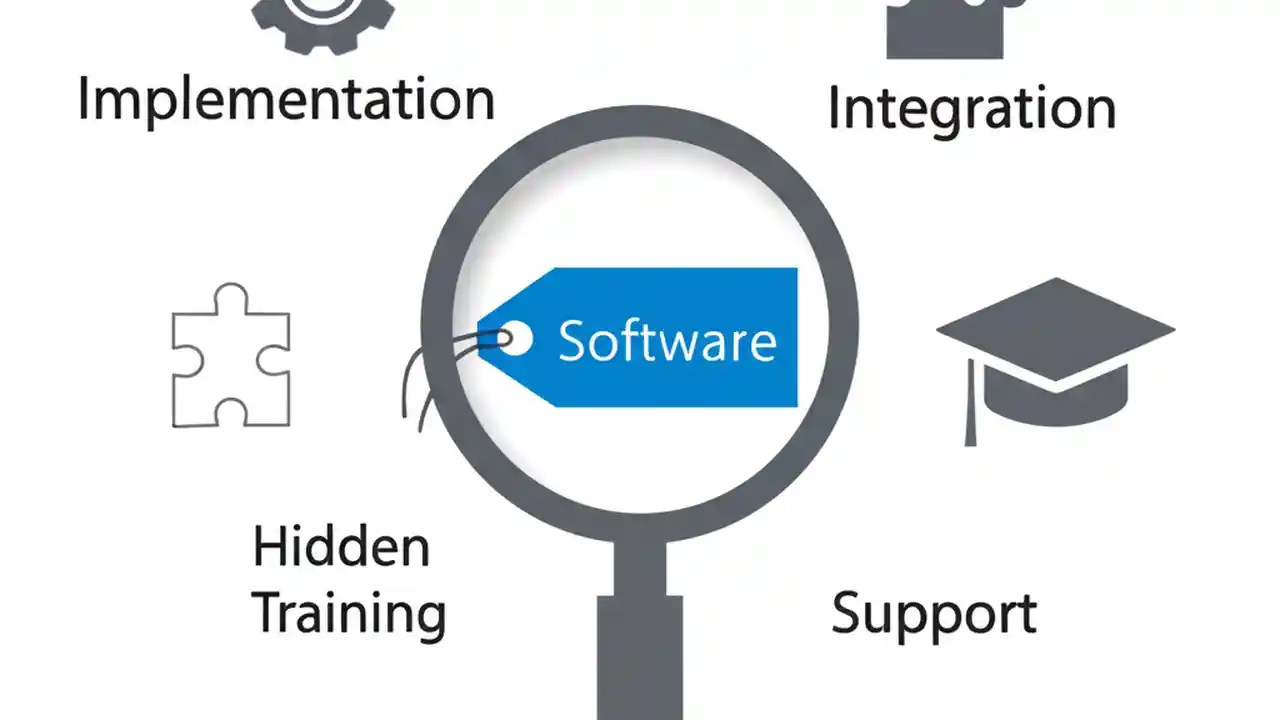 Implementation

Integration

Software

Hidden
Training

Support