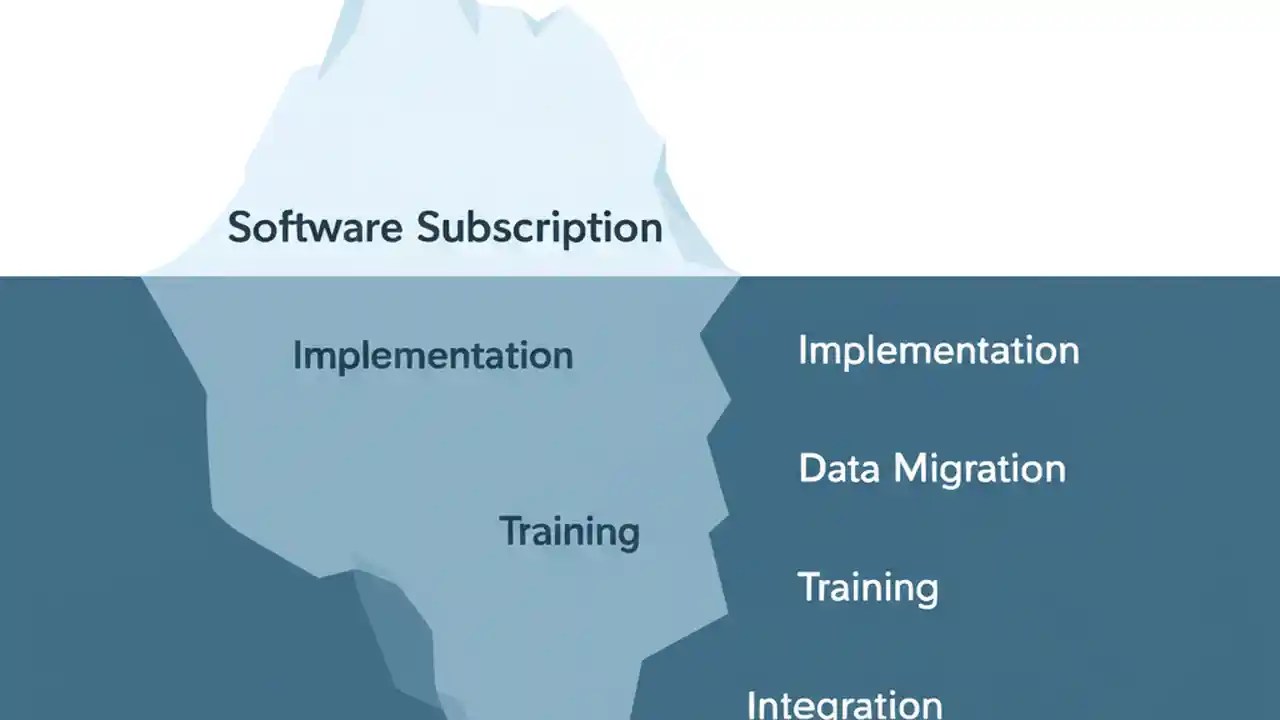 Software Subscription

Implementation

Training

Implementation

Data Migration

Training

Integration