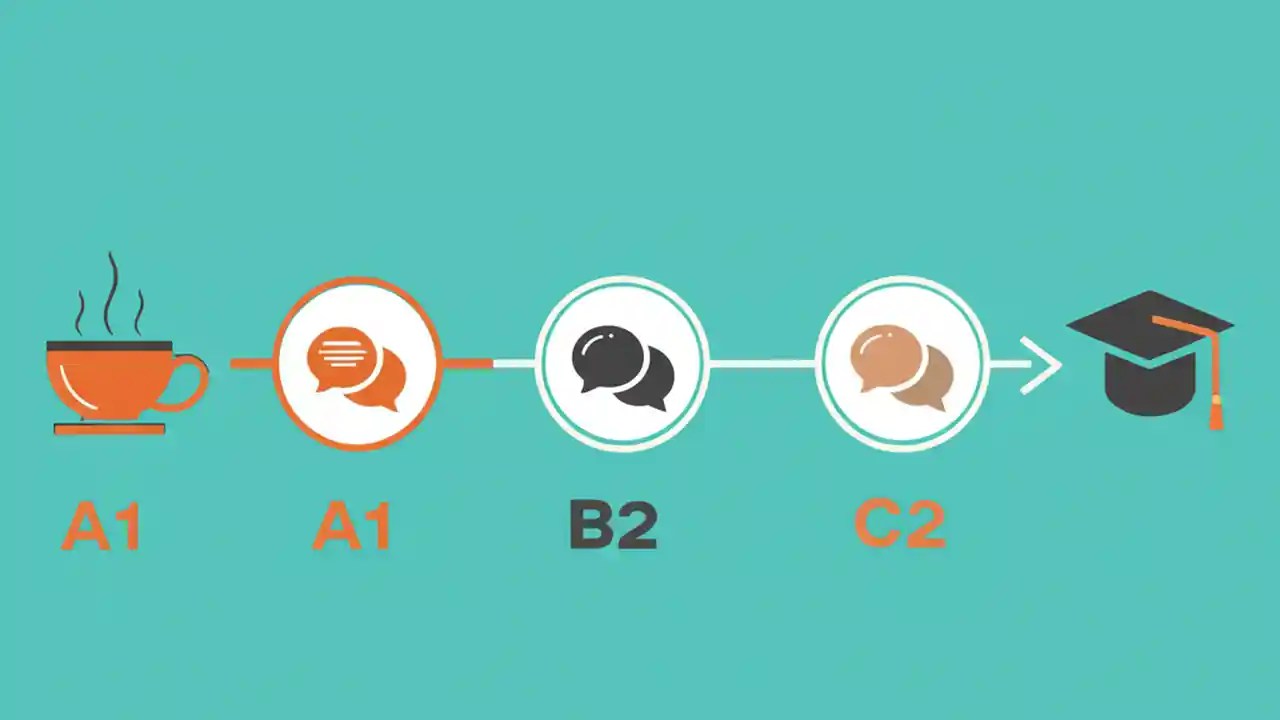 A1 A1 B2 C2