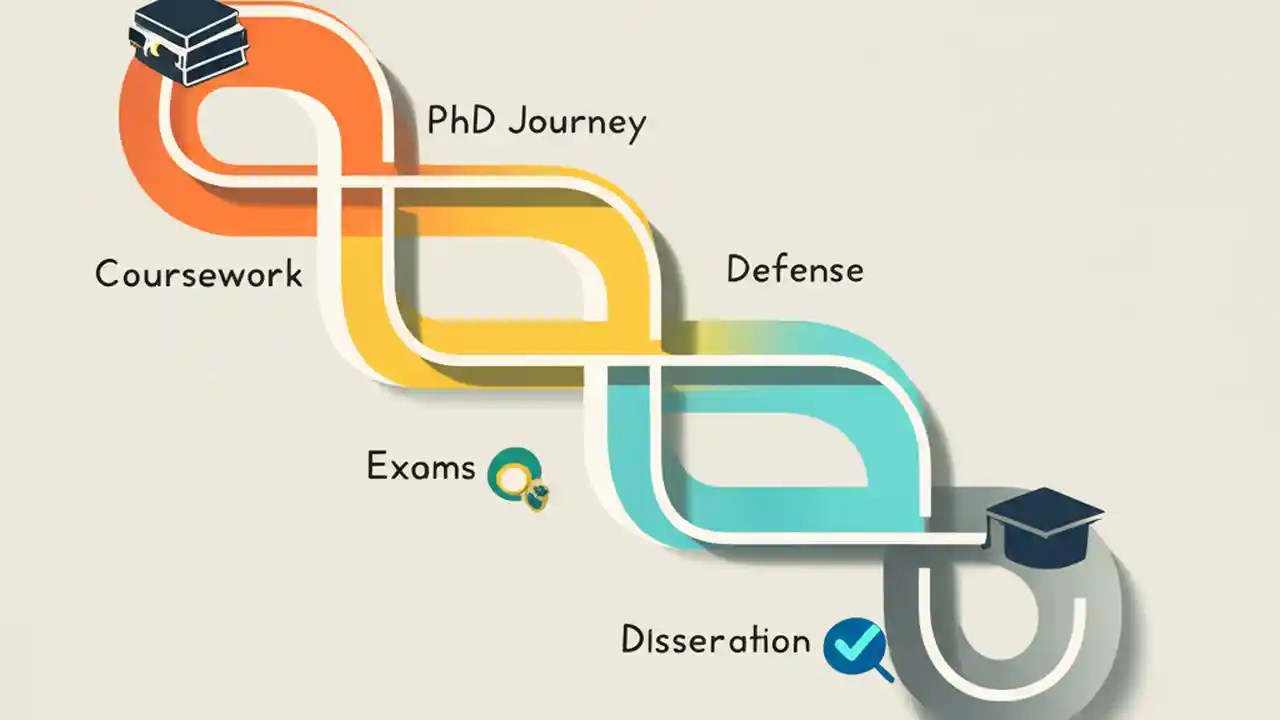 PhD Journey

Coursework

Defense

Exams

DIsseration