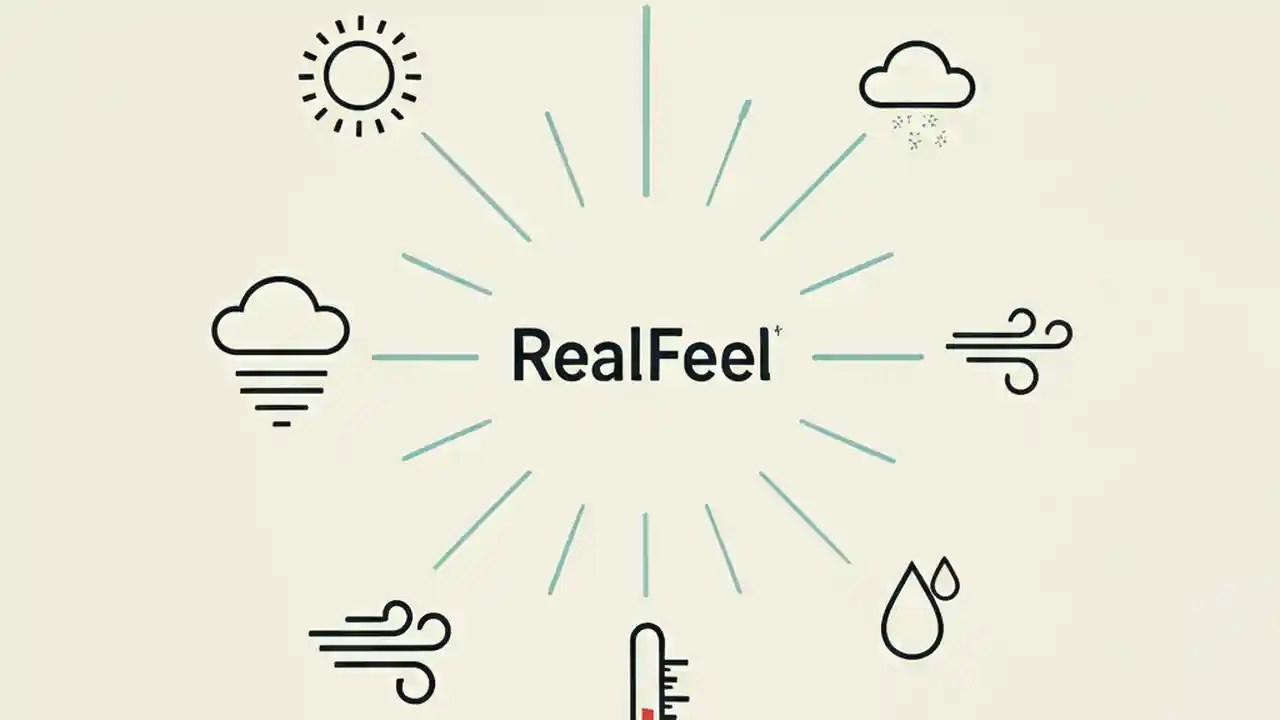 RealFeel