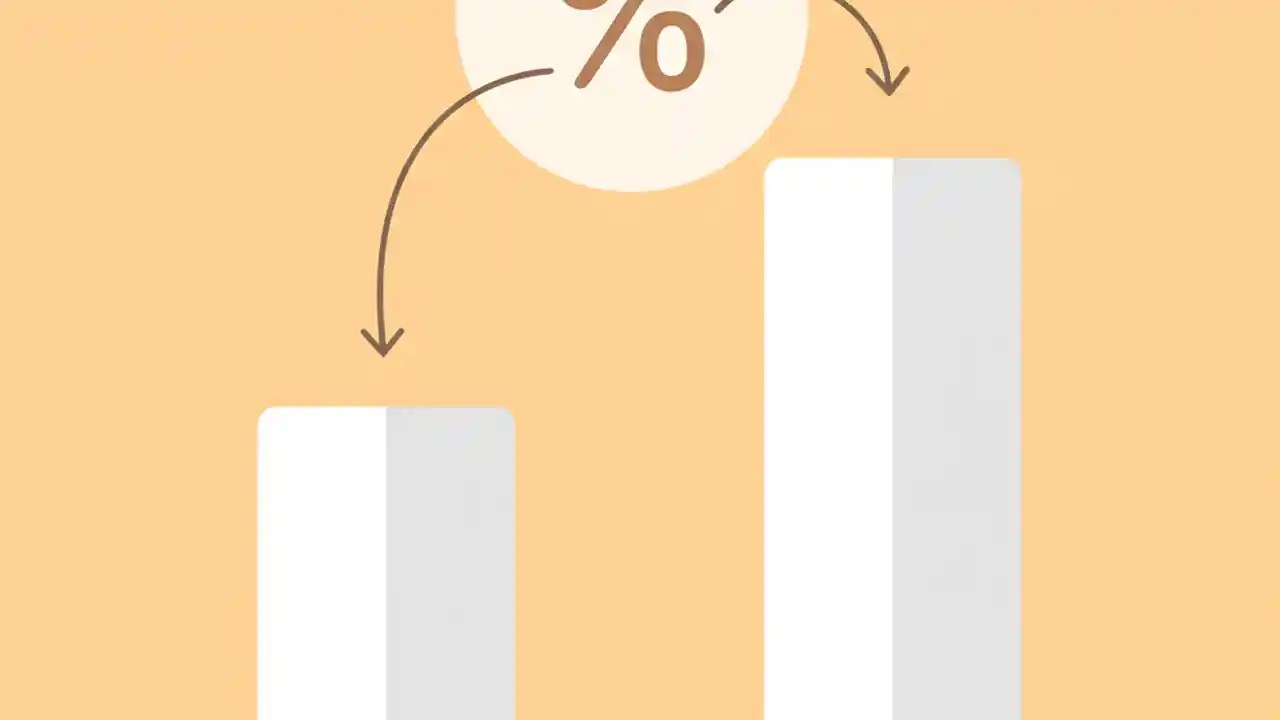 %