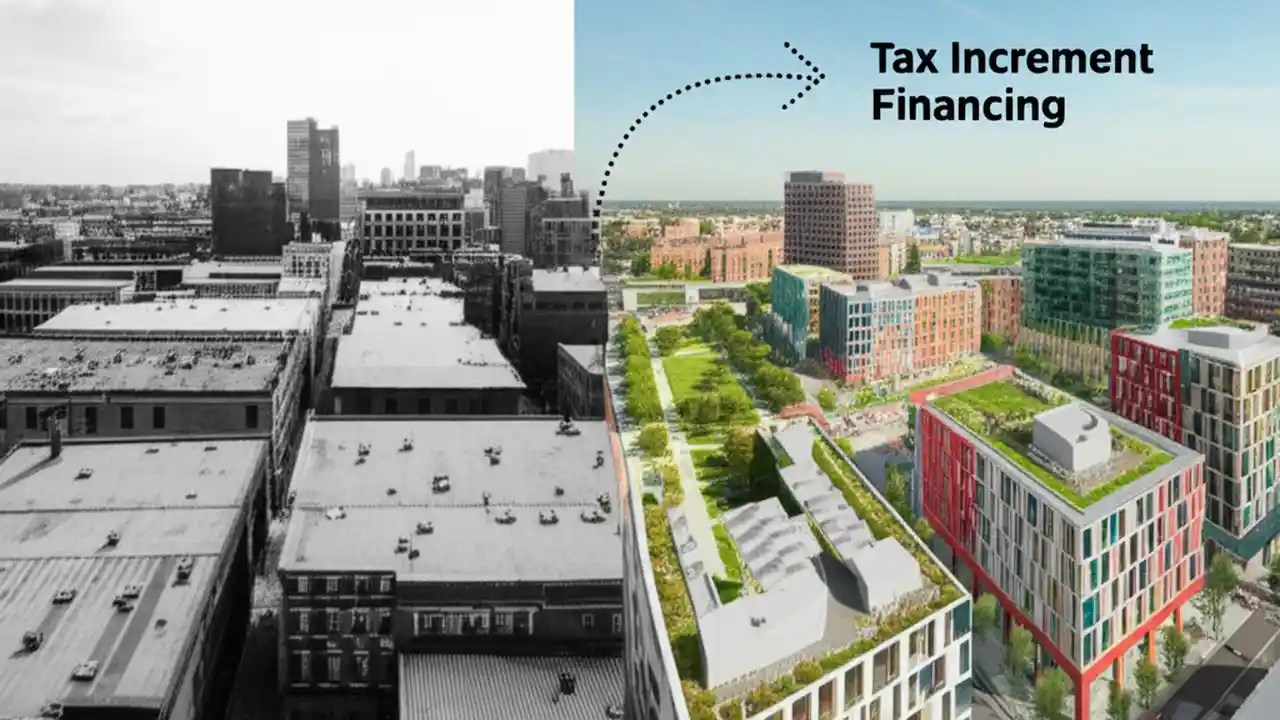 Tax Increment Financing