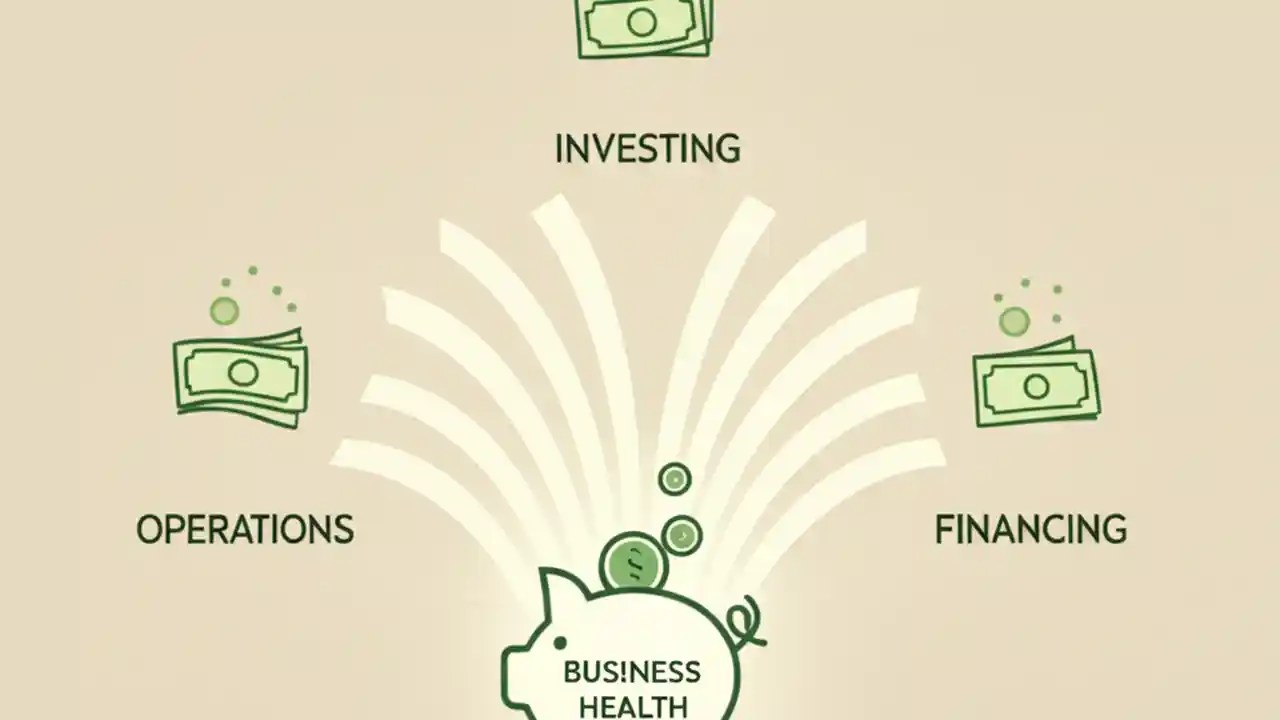 INVESTING

OPERATIONS

FINANCING

BUS!NESS HEALTH