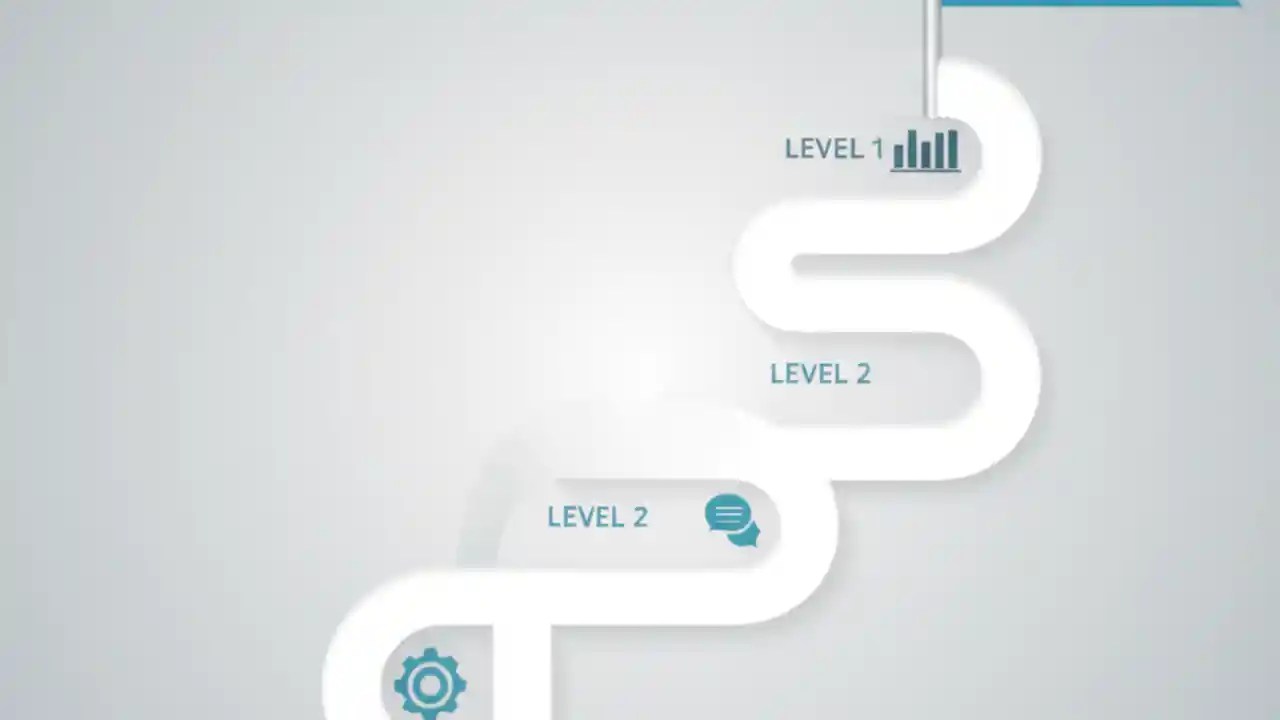 LEVEL 1

LEVEL 2

LEVEL 2