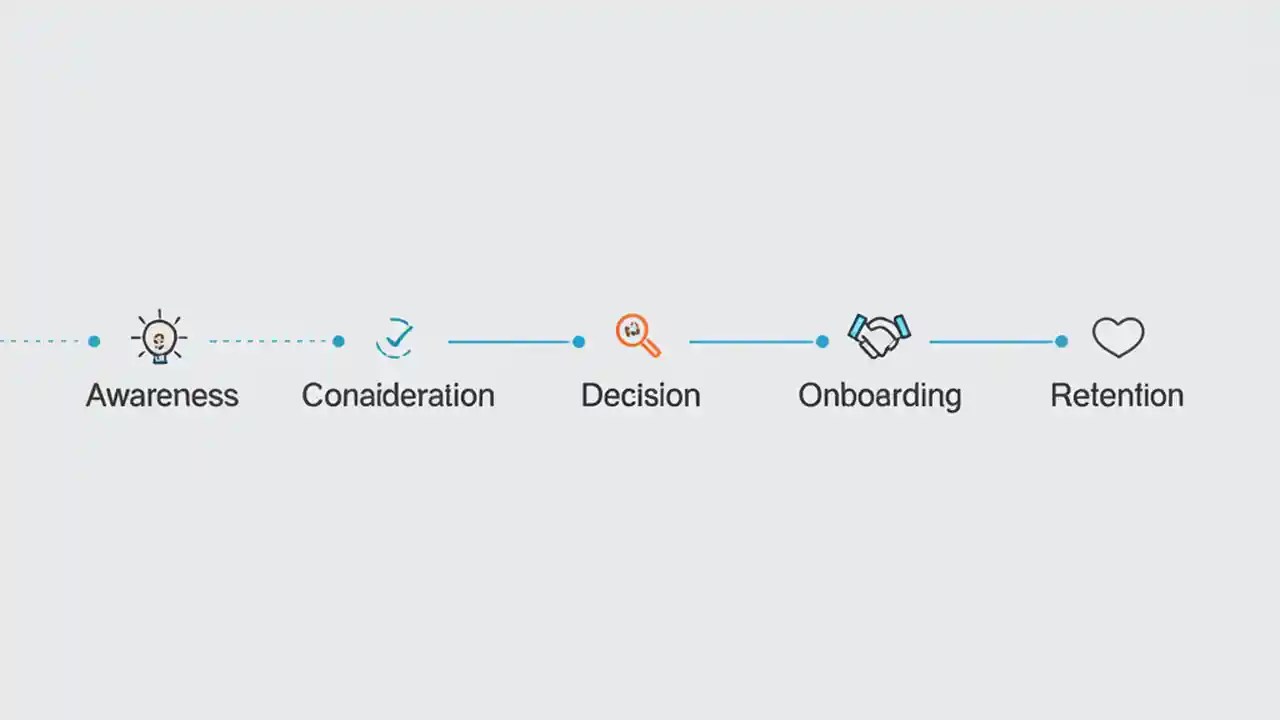 Awareness Conaideration Decision Onboarding Retention