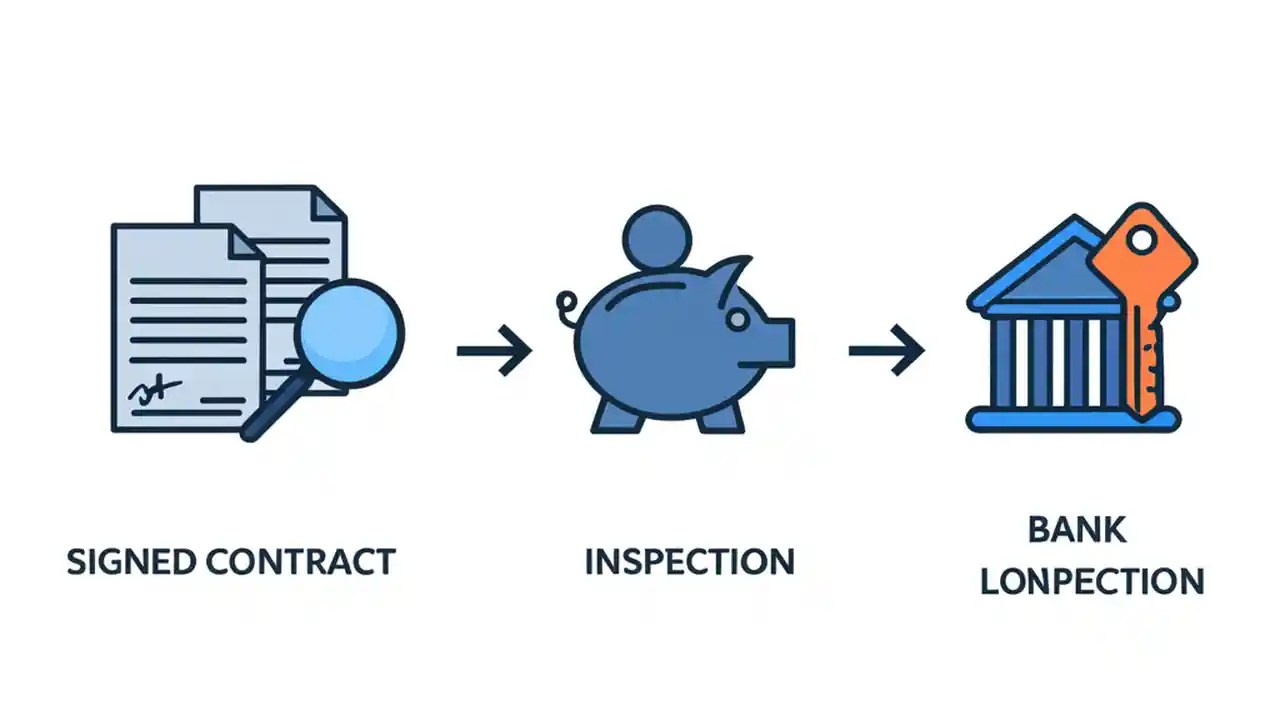 SIGNED CONTRACT

INSPECTION

BANK LONPECTION