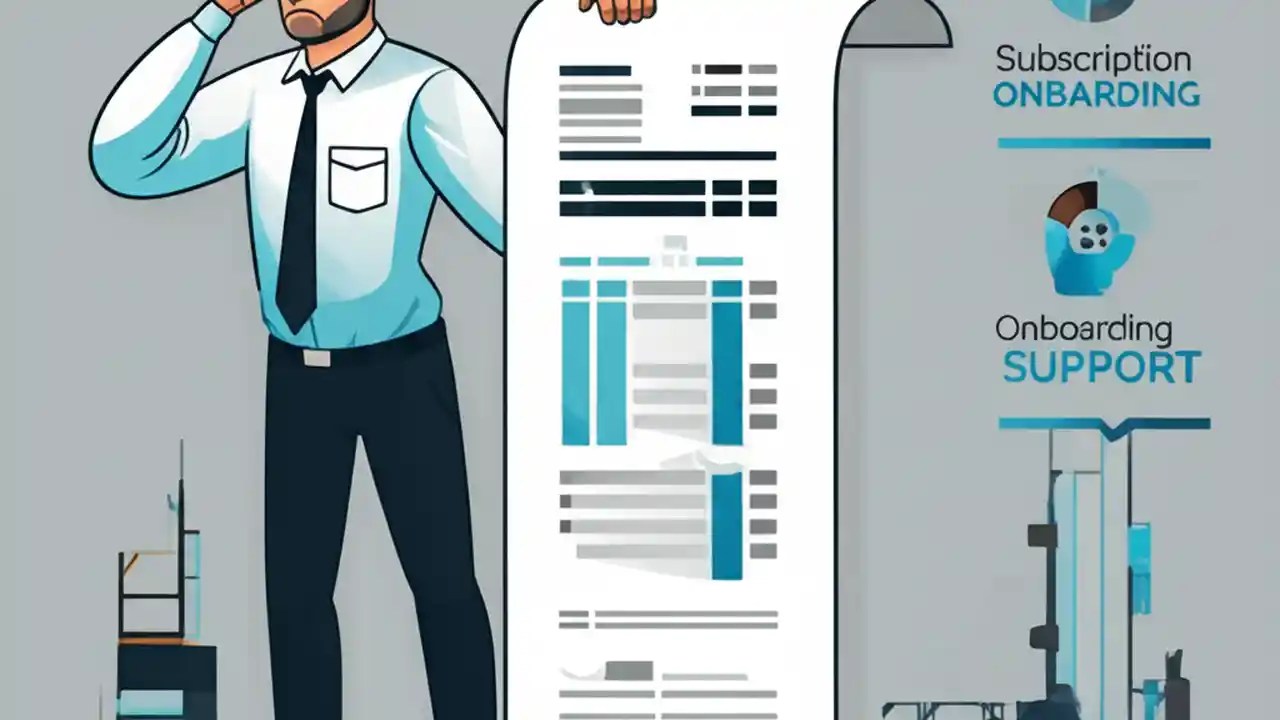 Subscription
ONBARDING

Onboarding
SUPPORT