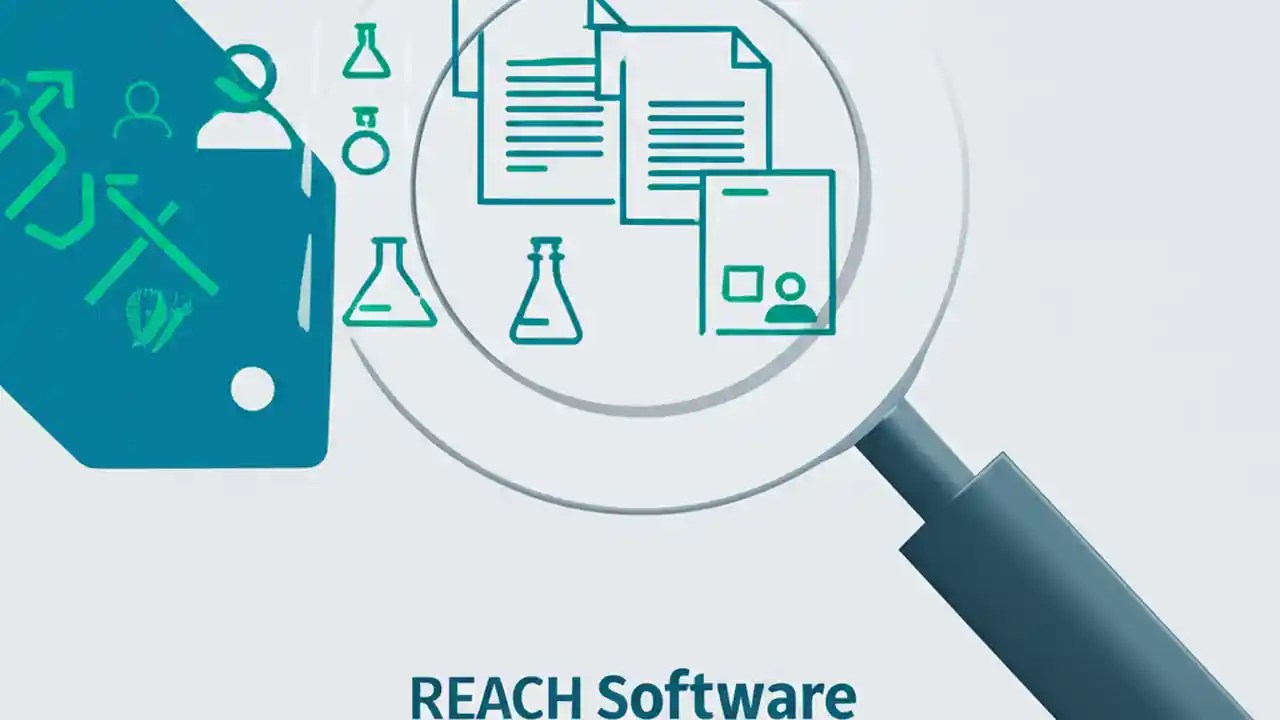 REACH Software