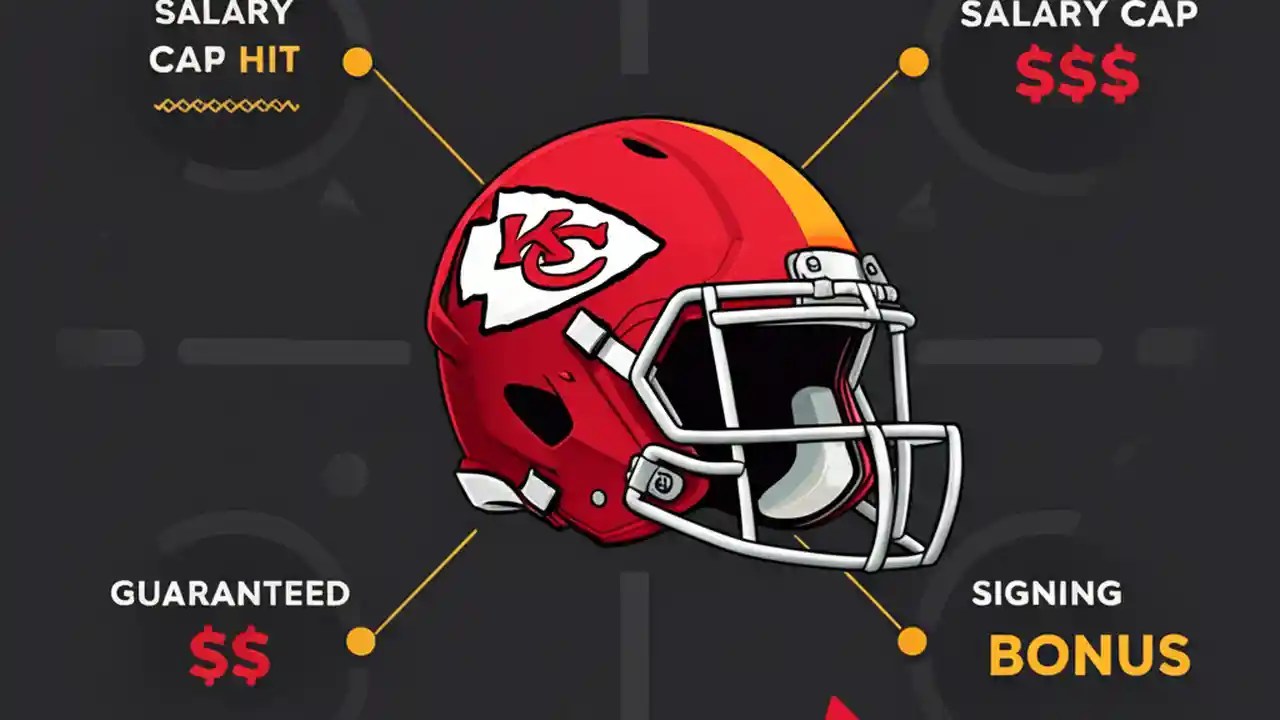 SALARY
CAP HIT

SALARY CAP
$$$

KC

GUARANTEED
$$

SIGNING
BONUS