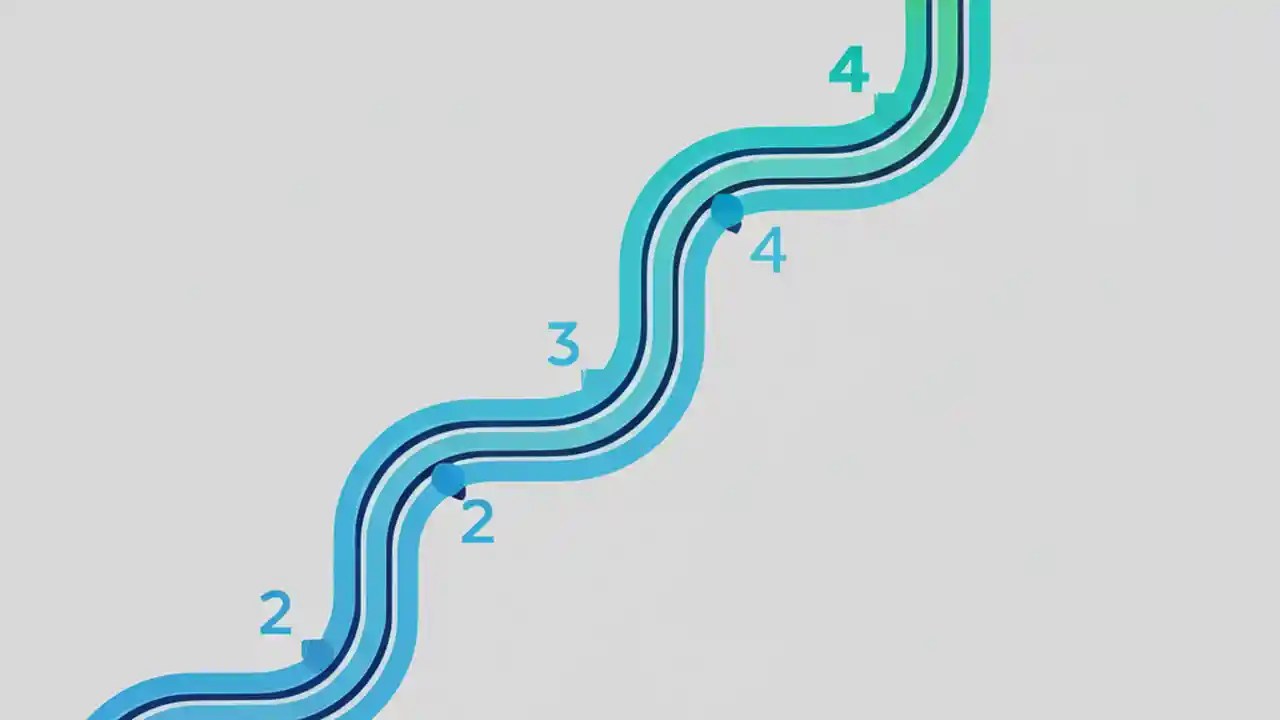 4
4
3
2
2