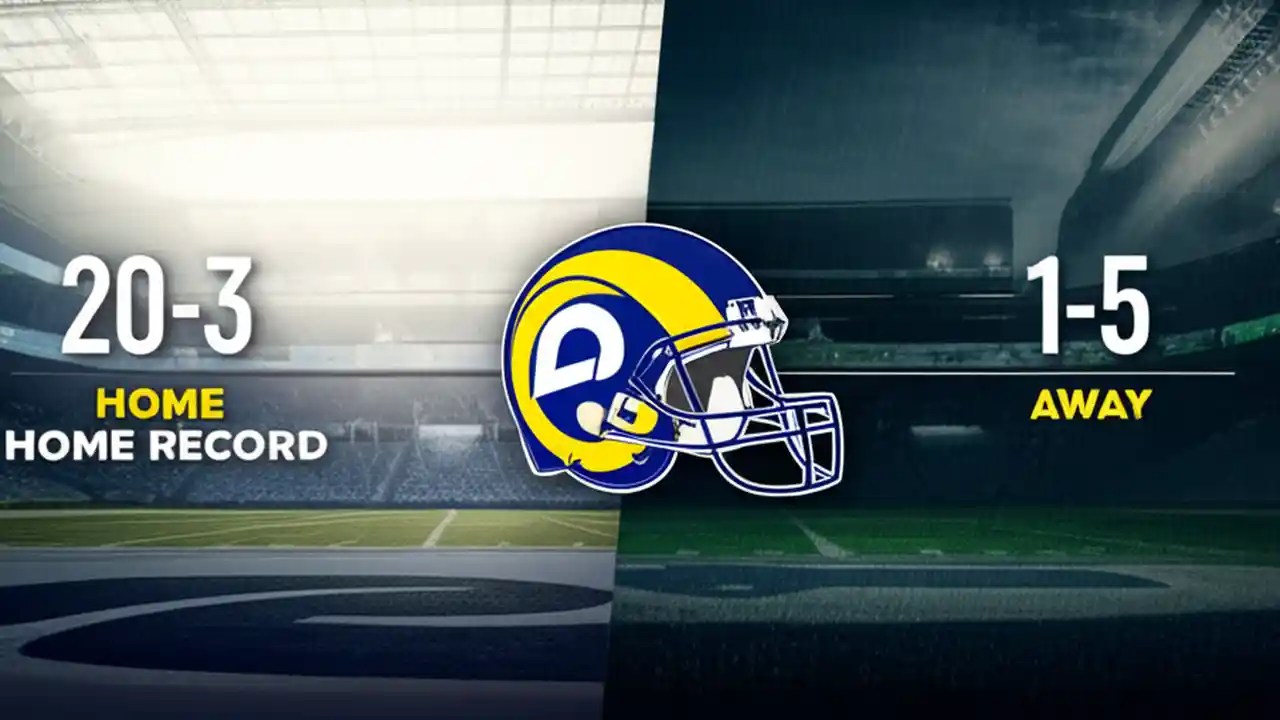 20-3
HOME
HOME RECORD

1-5
AWAY