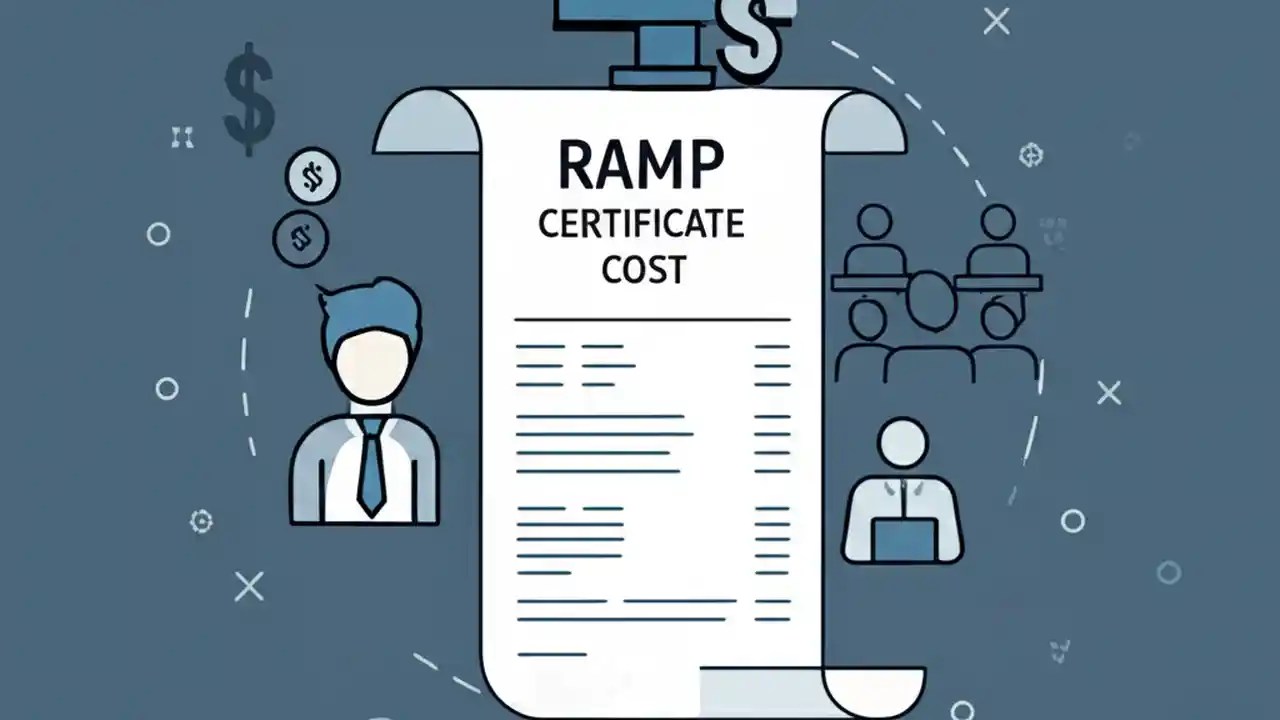 RAMP
CERTIFICATE
COST