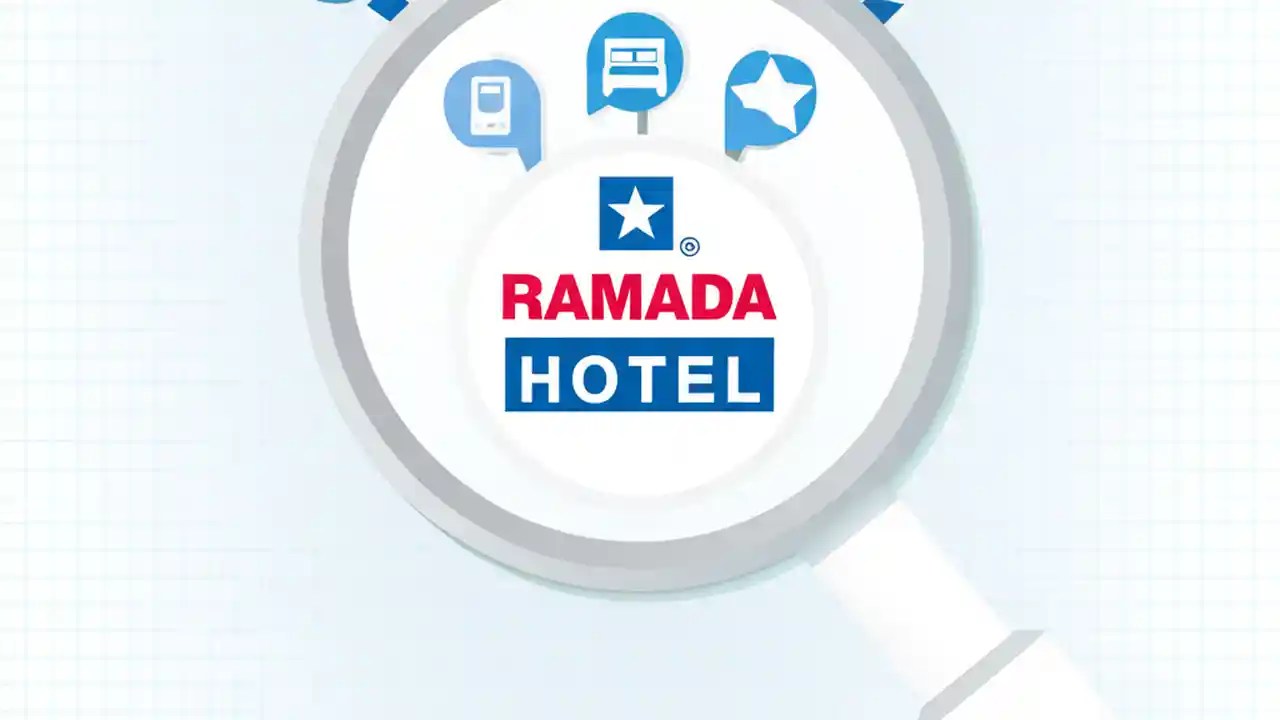 RAMADA
HOTEL