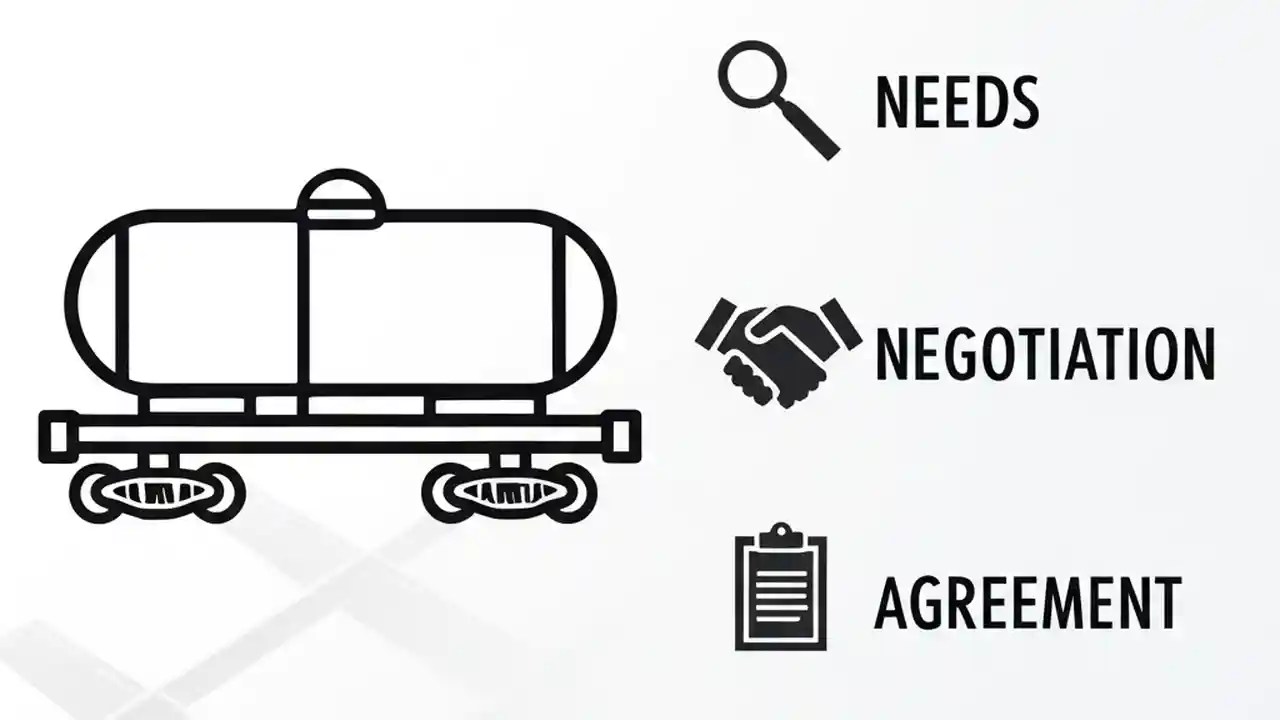 NEEDS

NEGOTIATION

AGREEMENT