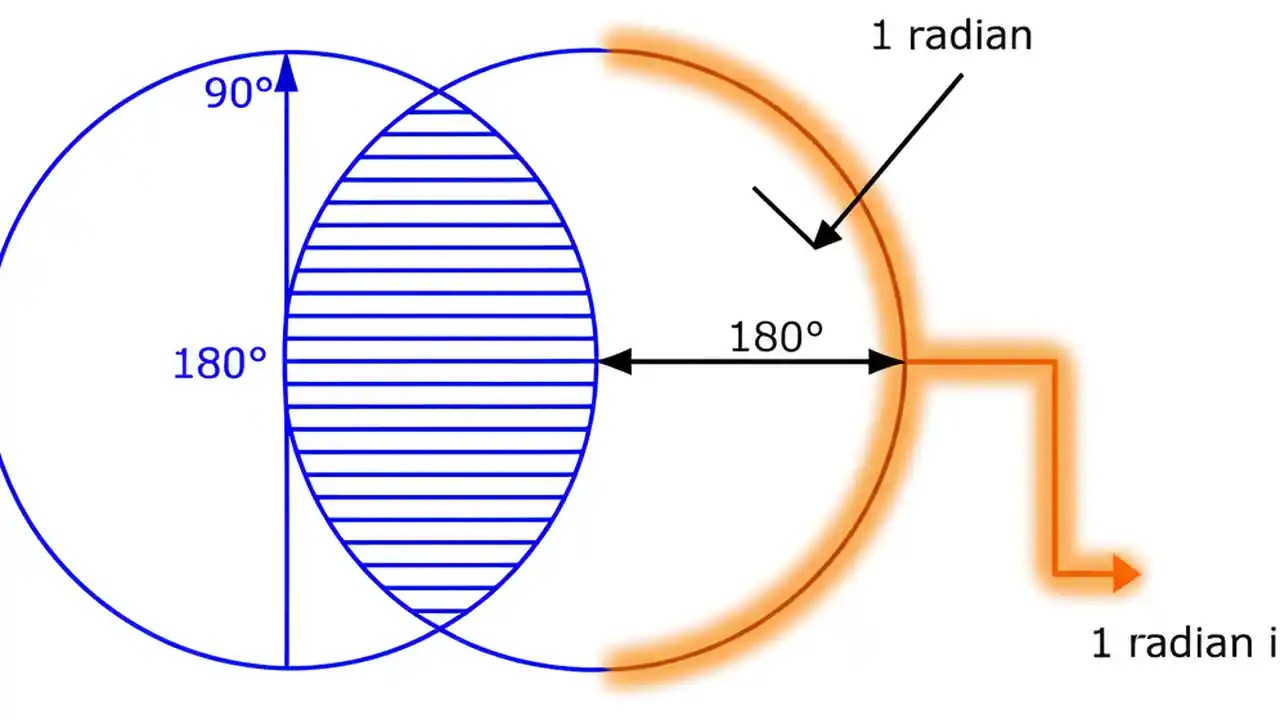 1 radian

90°

180°

180°

1 radian i