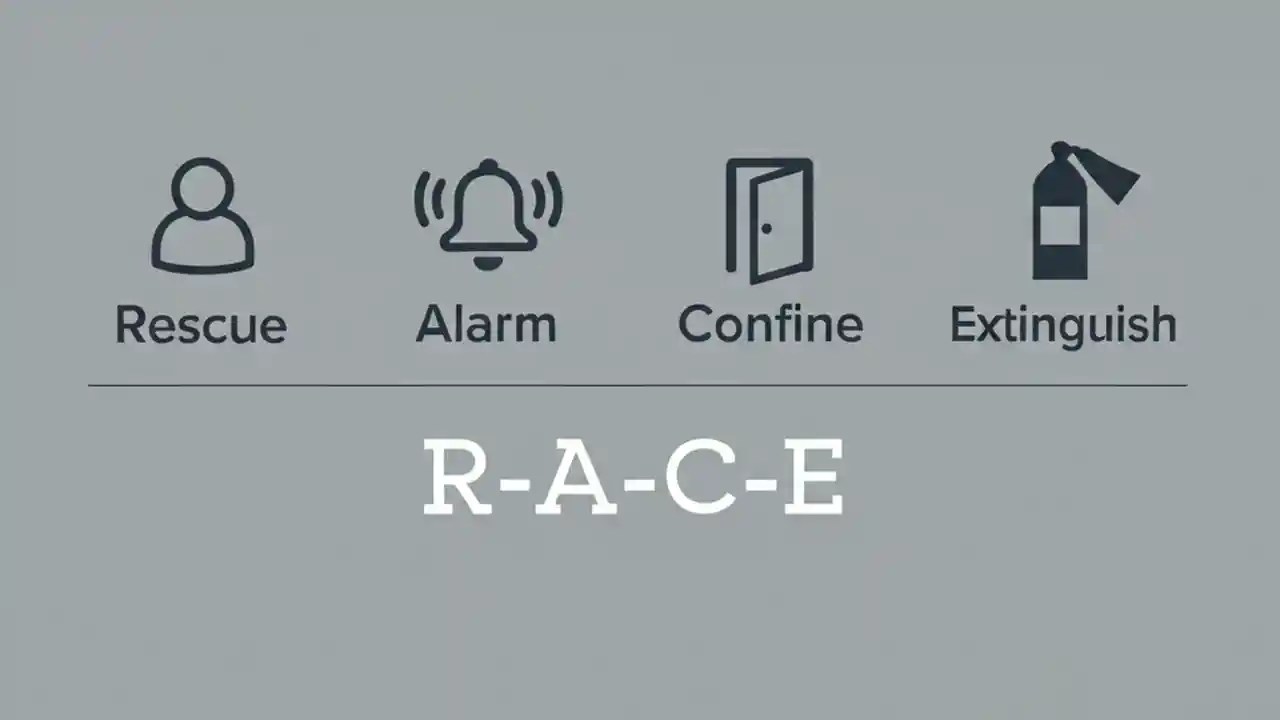 Rescue Alarm Confine Extinguish

R-A-C-E