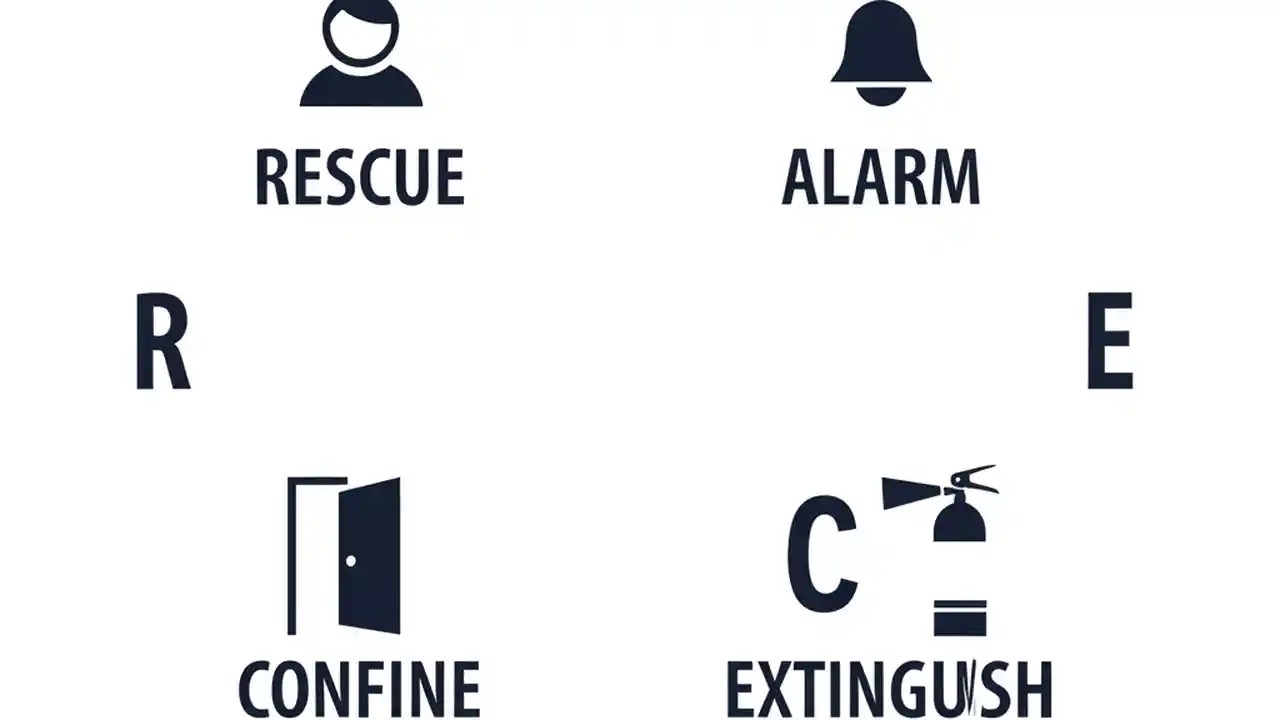 RESCUE

ALARM

R

E

C

CONFINE

EXTINGUISH