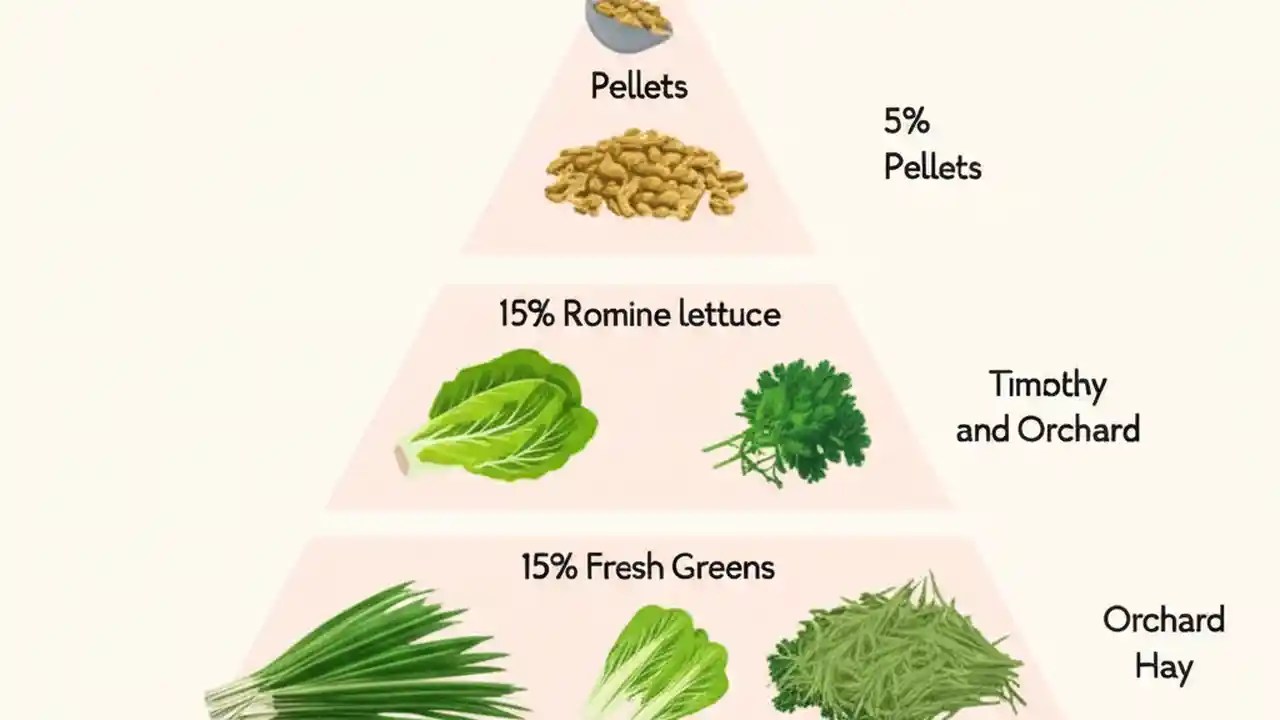 Pellets

5%
Pellets

15% Romine lettuce

Timothy
and Orchard

15% Fresh Greens

Orchard
Hay