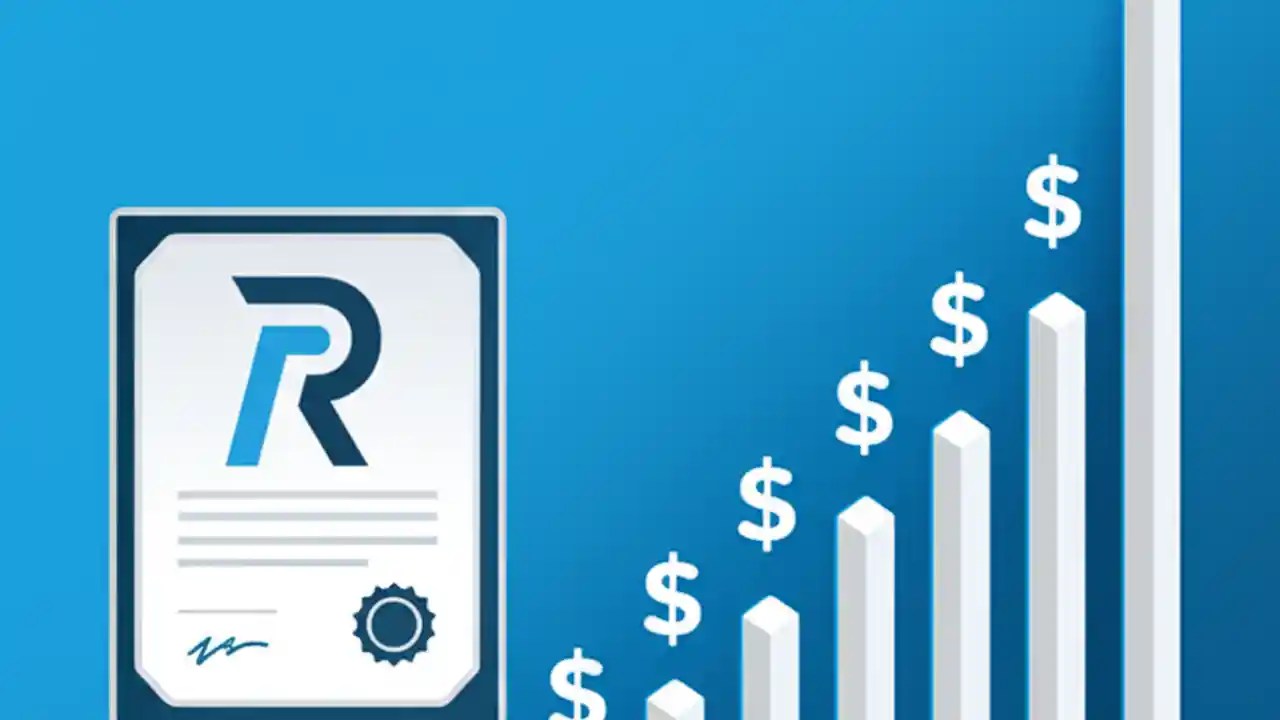 R

$ $ $ $ $ $